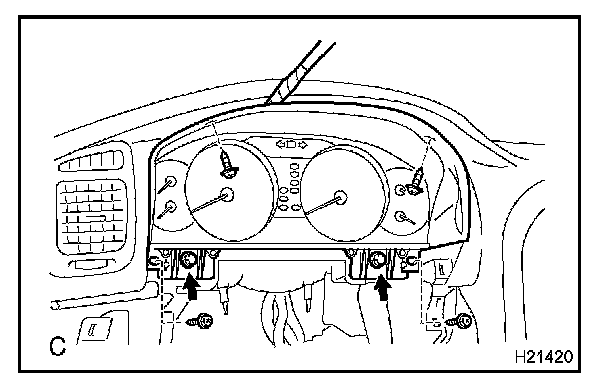 C

H21420