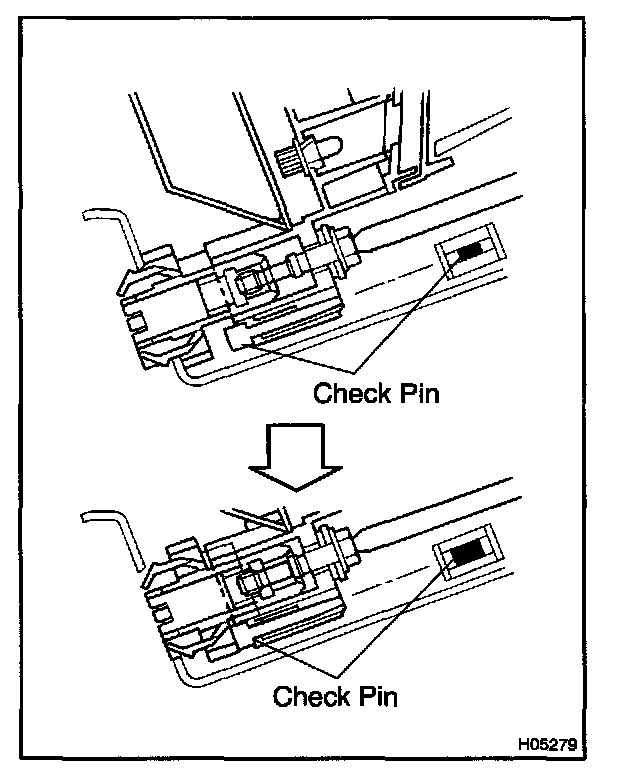 Check Pin

Check Pin

H05279