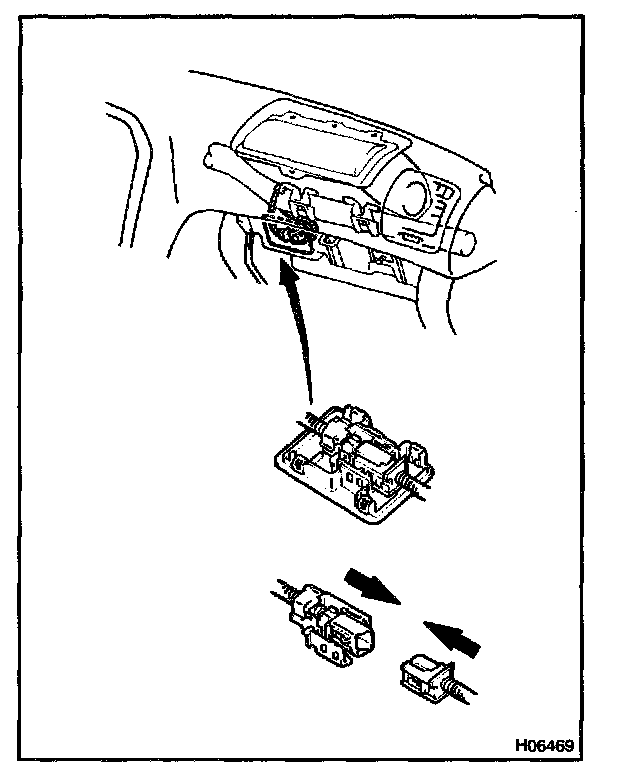 H06469