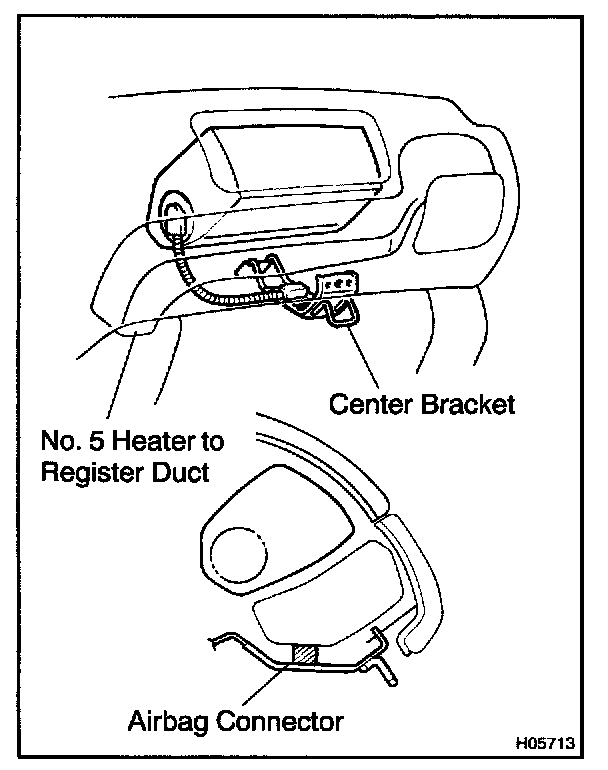 Center Bracket

No. 5 Heater to Register Duct

Airbag Connector

H05713