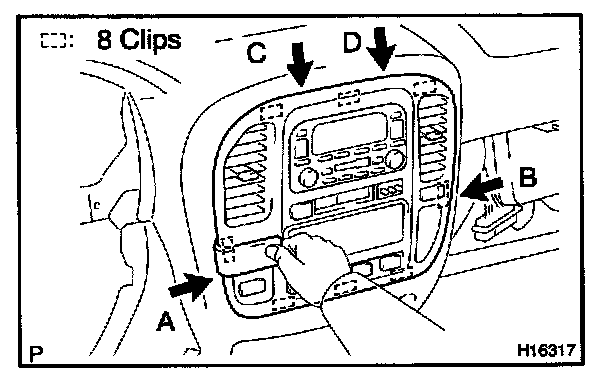 : 8 Clips

C

D

B

A

P

H16317