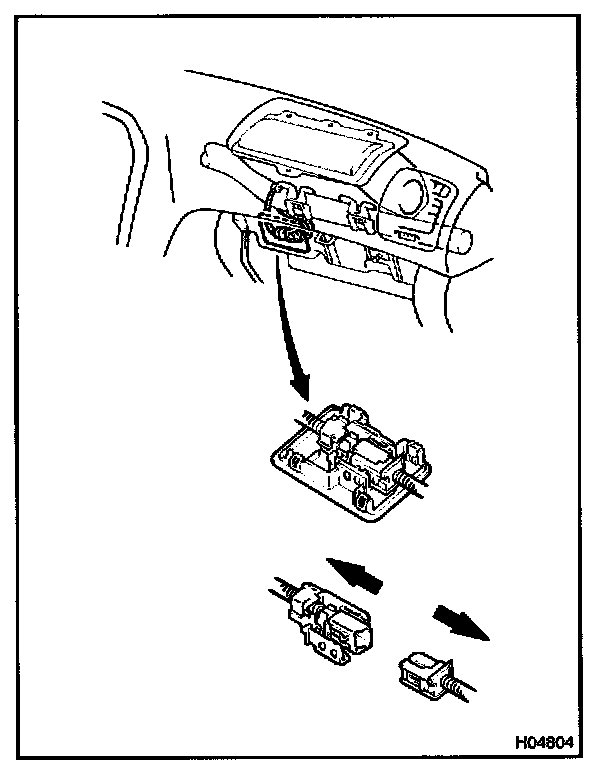 H04804