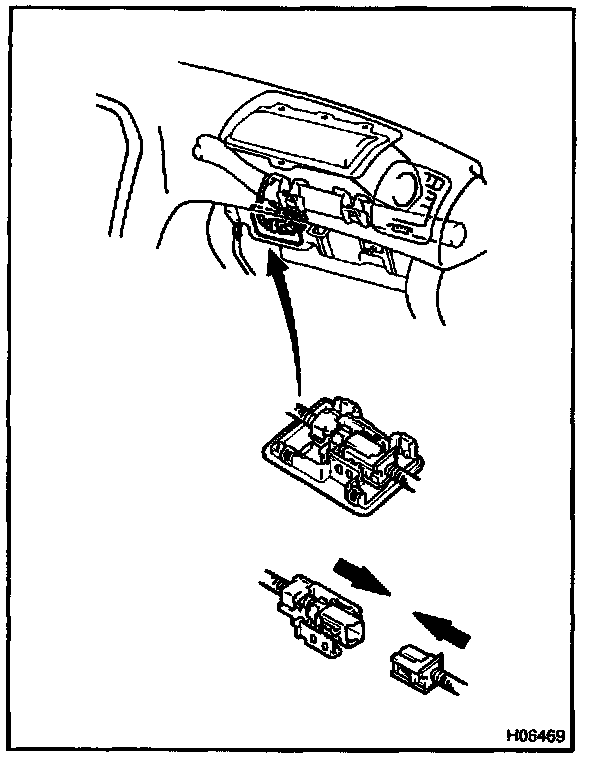 H06469