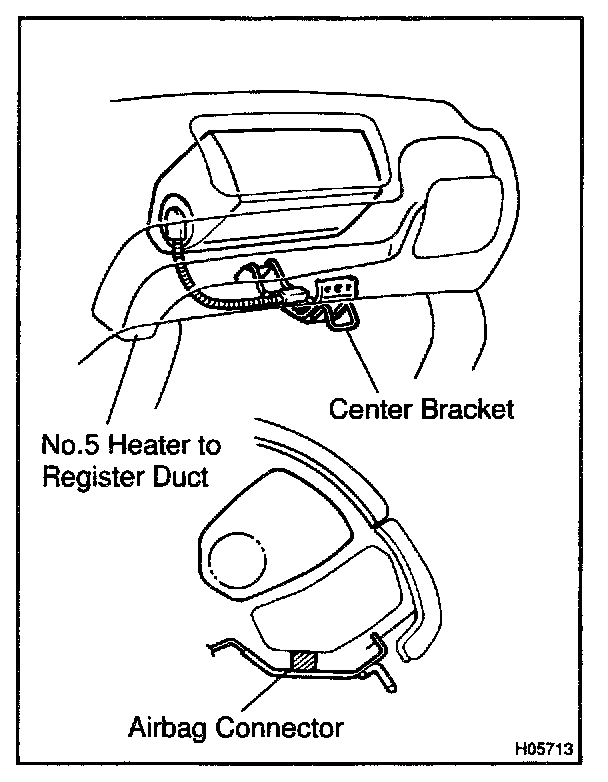 Center Bracket

No.5 Heater to Register Duct

Airbag Connector

H05713