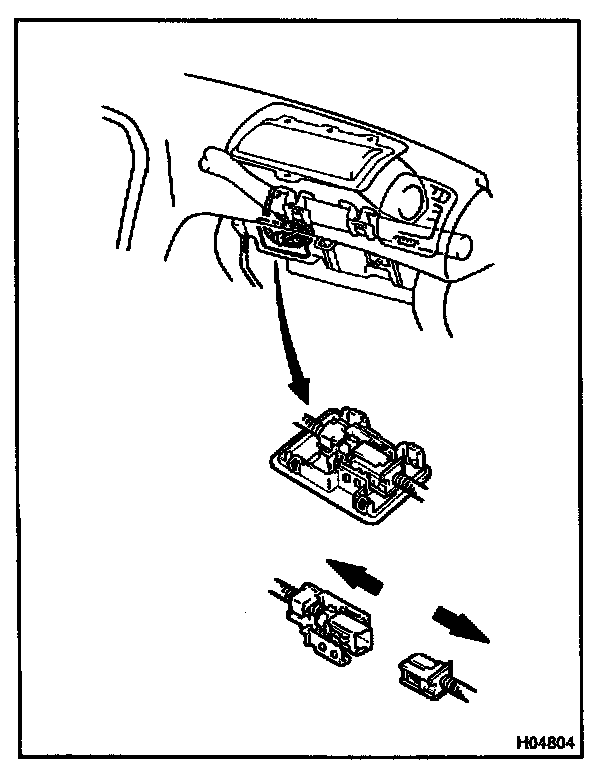 H04804