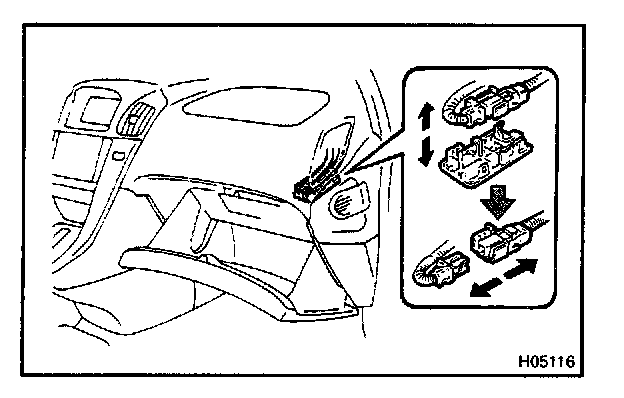 H05116