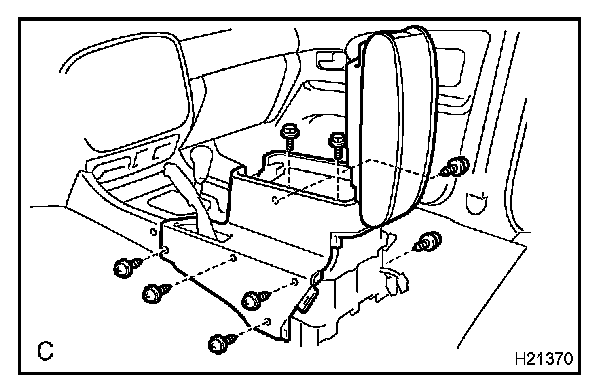 C

H21370