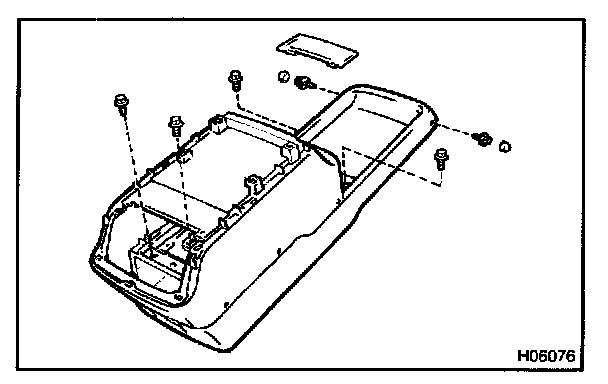 H06076