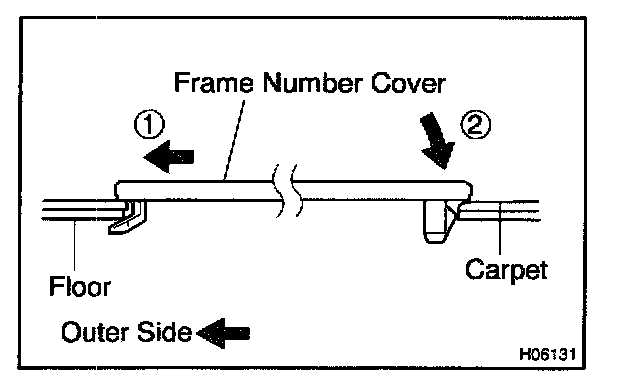 Frame Number Cover
①
②
Floor
Carpet
Outer Side
H06131