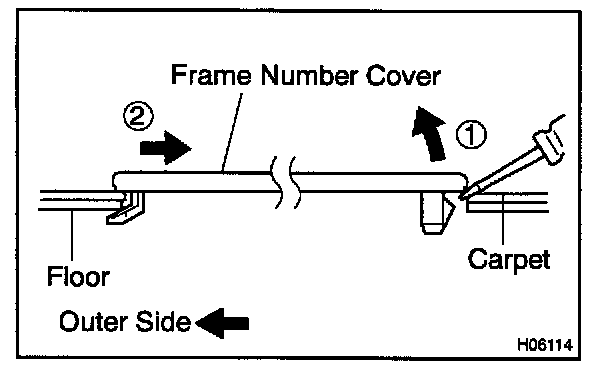 Frame Number Cover

②

①

Floor

Carpet

Outer Side

H06114