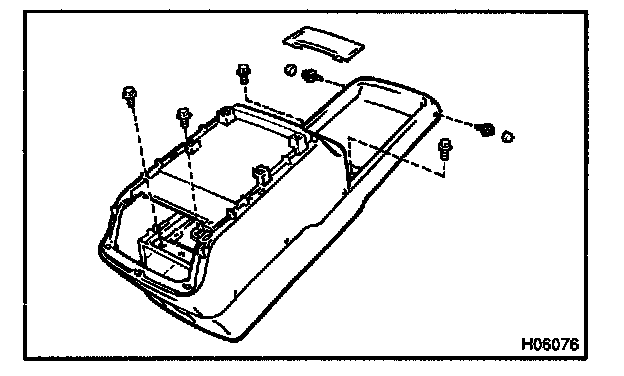 H06076