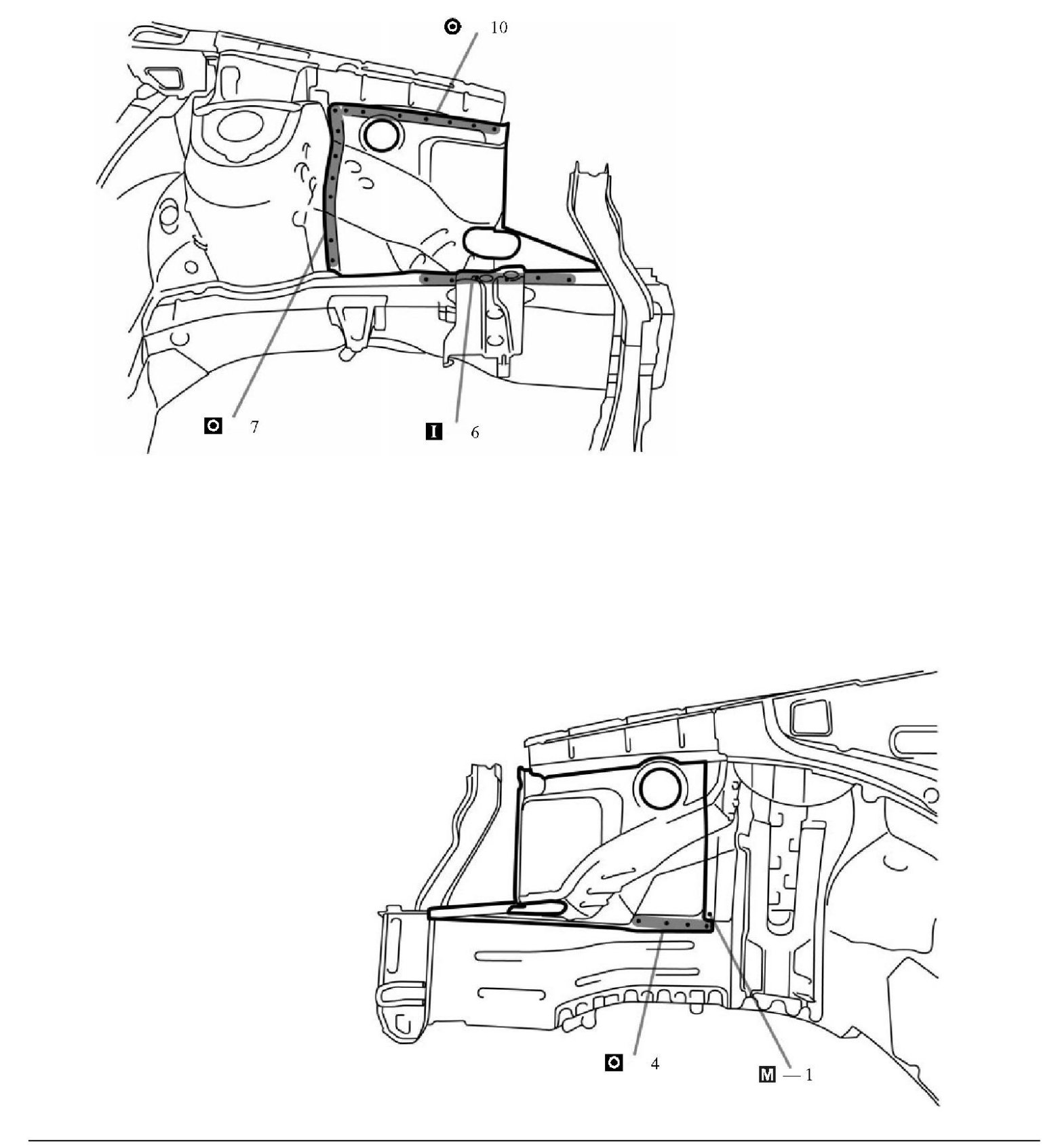 10

7

I 6

4

M — 1