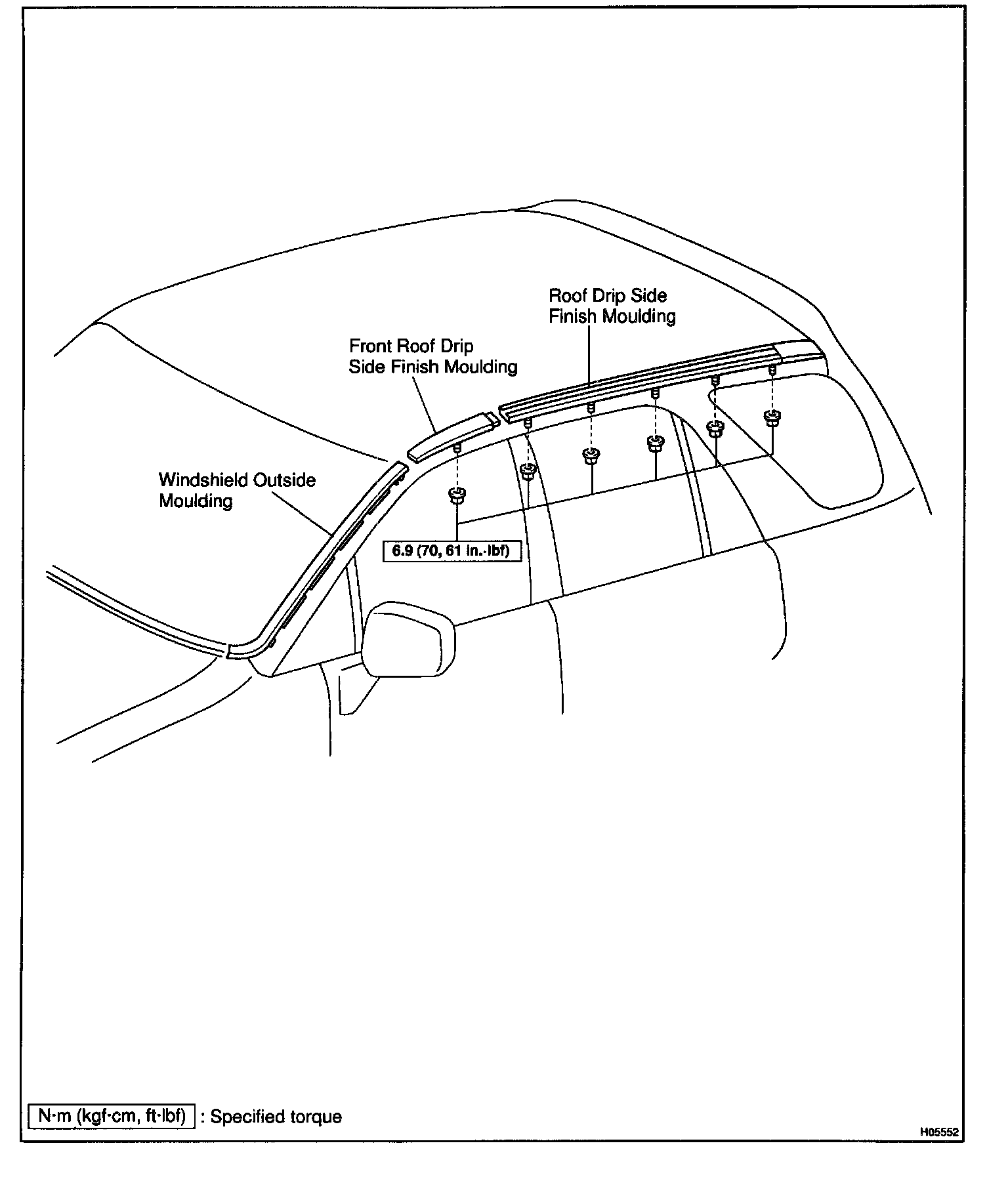 Roof Drip Side Finish Moulding

Front Roof Drip Side Finish Moulding

Windshield Outside Moulding

6.9 (70, 61 in.·lbf)

N·m (kgf·cm, ft·lbf) : Specified torque

H05552