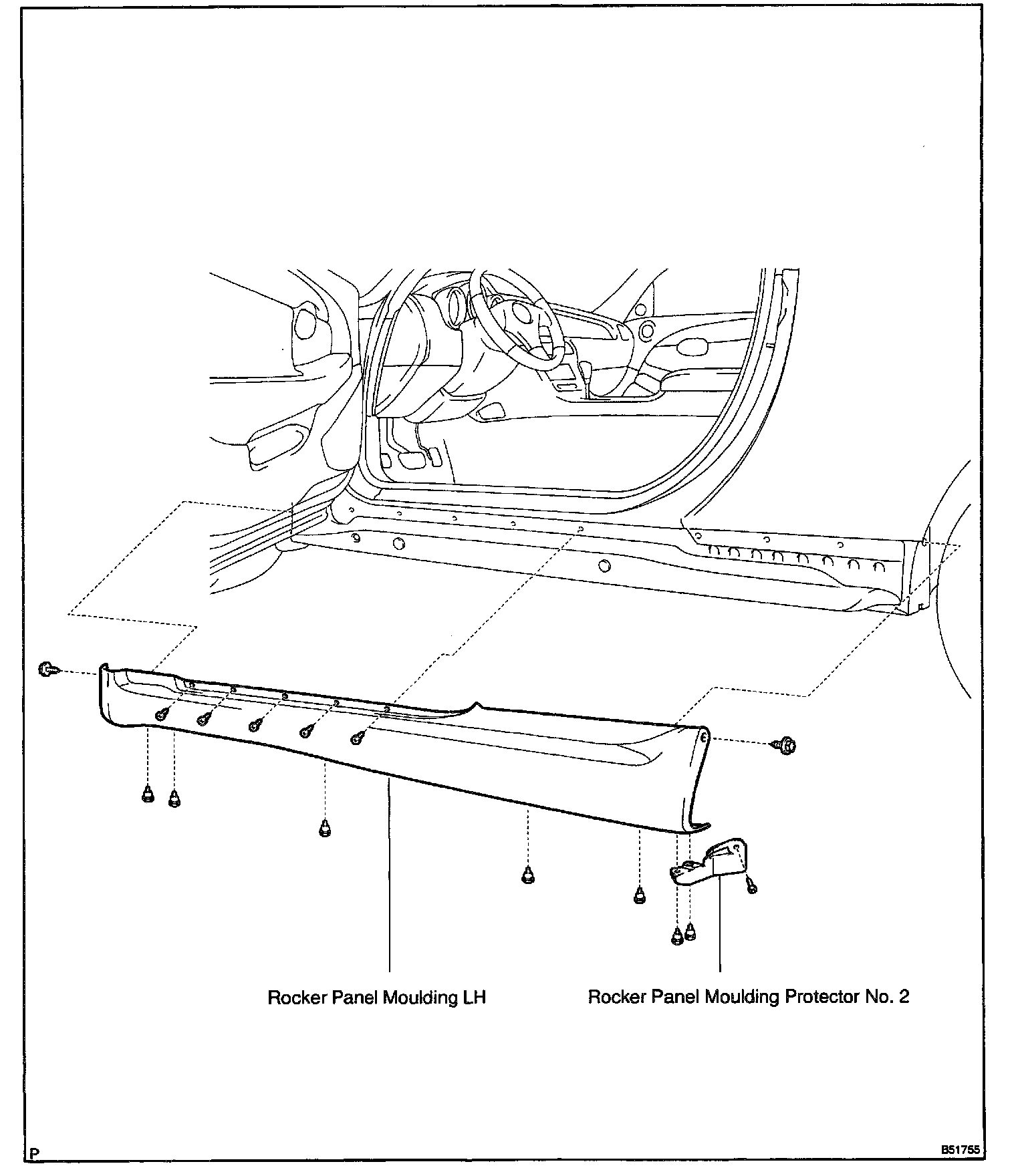 Rocker Panel Moulding LH

Rocker Panel Moulding Protector No. 2

P

B51755