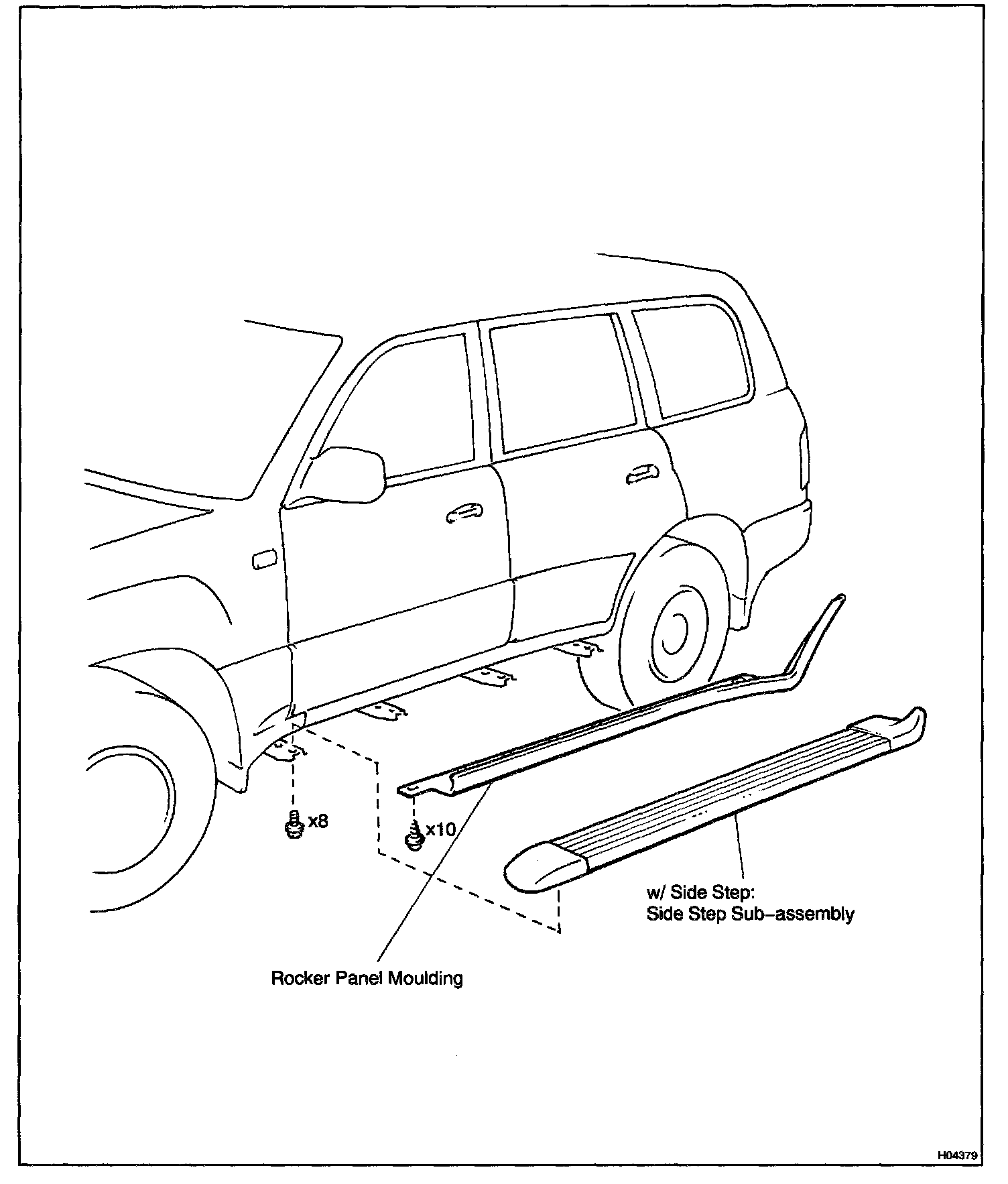 x8

x10

w/ Side Step:
Side Step Sub-assembly

Rocker Panel Moulding

H04379