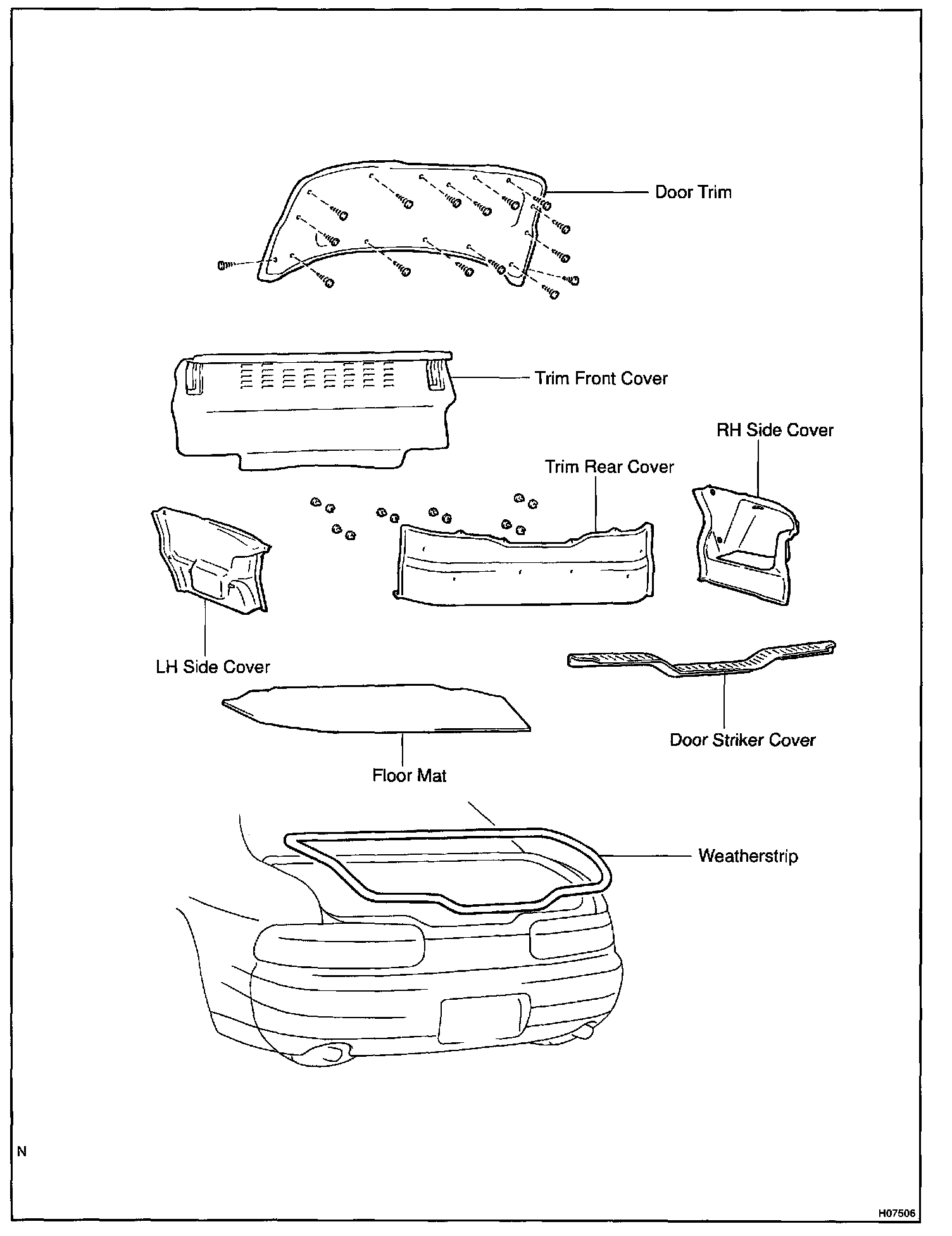 Door Trim

Trim Front Cover

RH Side Cover

Trim Rear Cover

LH Side Cover

Door Striker Cover

Floor Mat

Weatherstrip

N

H07506