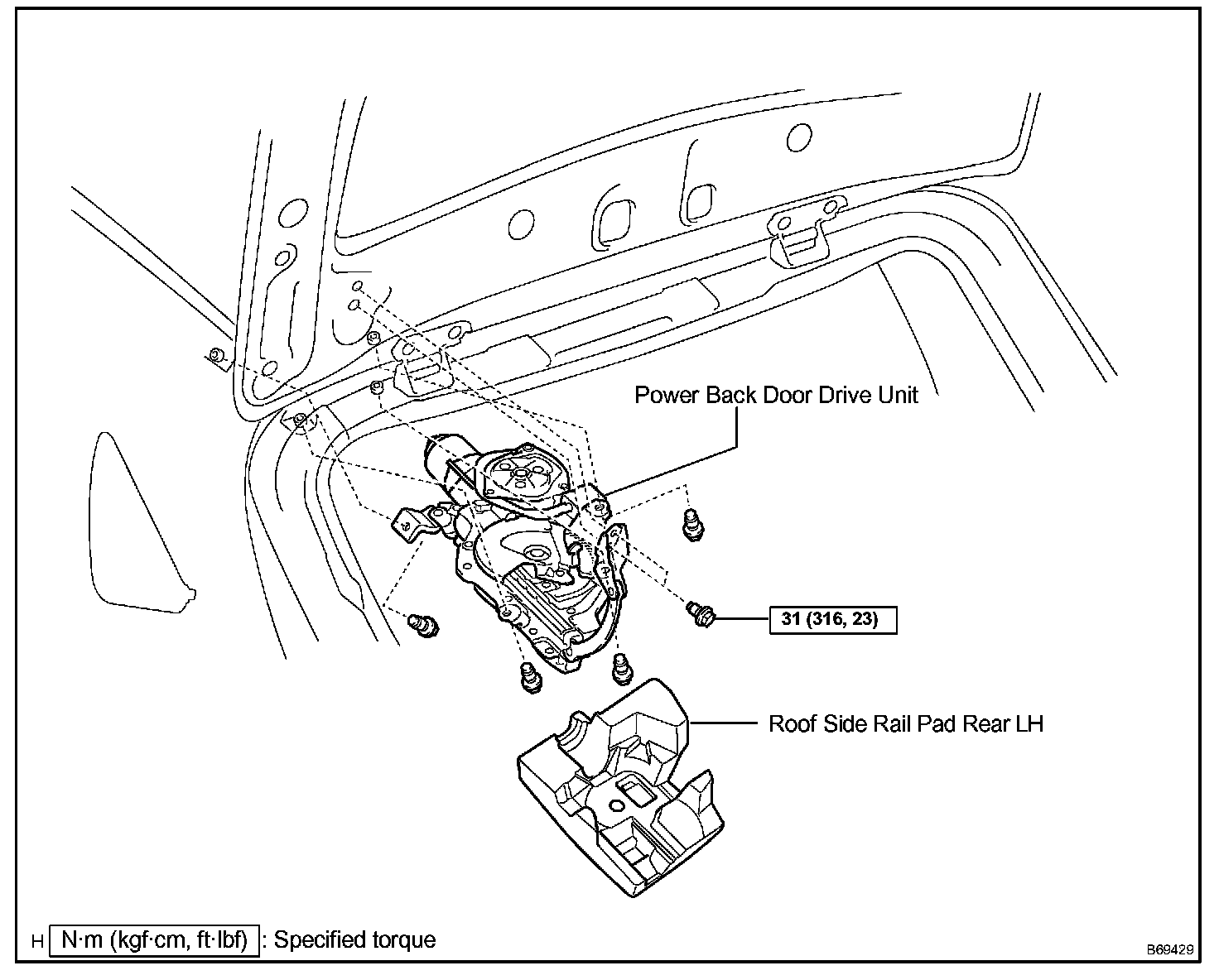 Power Back Door Drive Unit

31 (316, 23)

Roof Side Rail Pad Rear LH

H N·m (kgf·cm, ft·lbf) : Specified torque

B69429