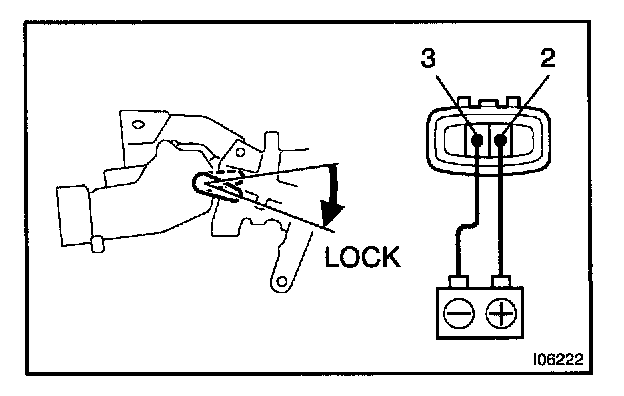 3
2
LOCK
$\ominus$ $\oplus$
I06222