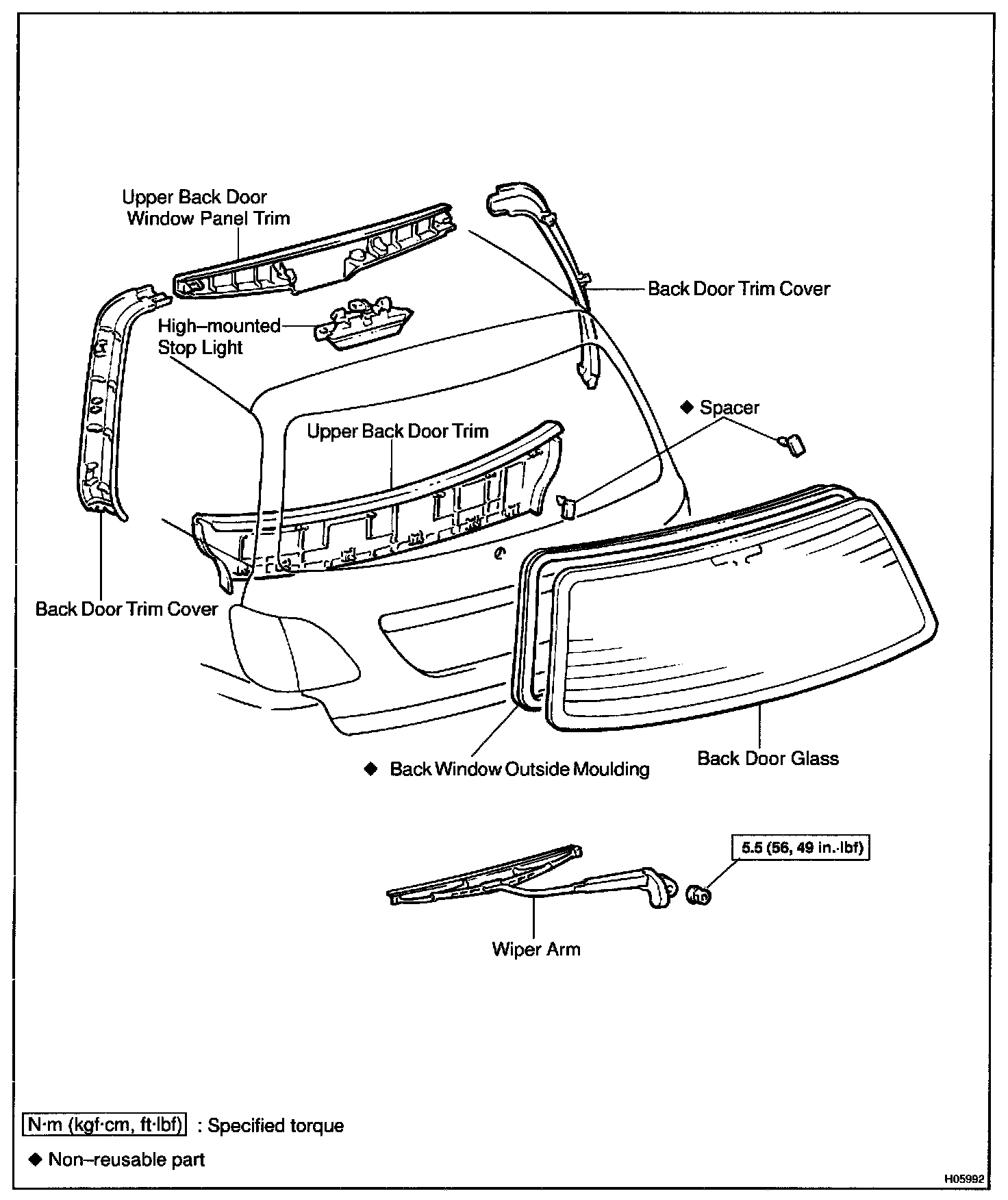 Upper Back Door Window Panel Trim

Back Door Trim Cover

High–mounted Stop Light

◆ Spacer

Upper Back Door Trim

Back Door Trim Cover

◆ Back Window Outside Moulding

Back Door Glass

5.5 (56, 49 in.·lbf)

Wiper Arm

N·m (kgf·cm, ft·lbf) : Specified torque

◆ Non–reusable part

H05992