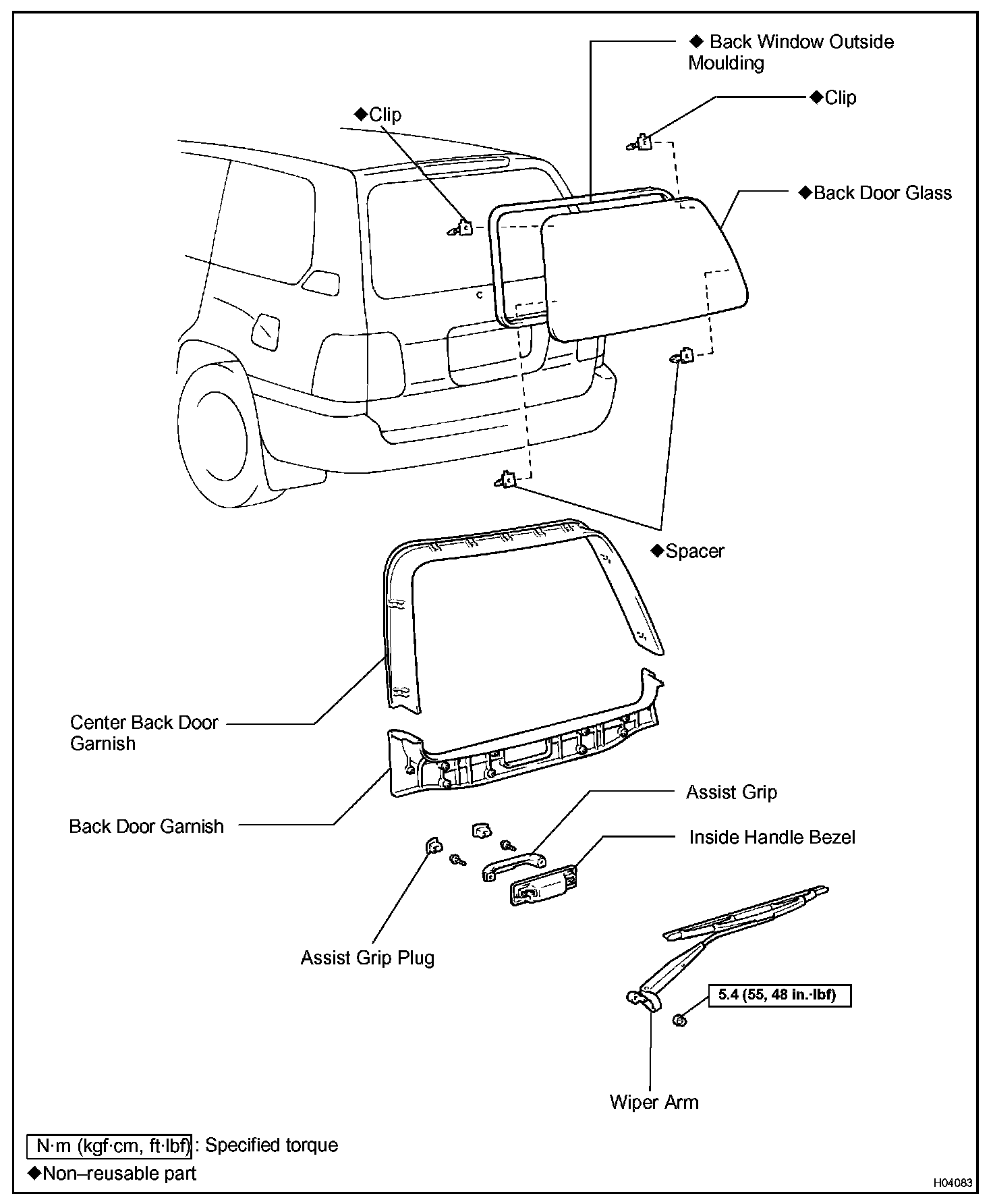 ◆ Back Window Outside Moulding

◆Clip

◆Clip

◆Back Door Glass

◆Spacer

Center Back Door Garnish

Back Door Garnish

Assist Grip

Inside Handle Bezel

Assist Grip Plug

5.4 (55, 48 in.·lbf)

Wiper Arm

N·m (kgf·cm, ft·lbf) : Specified torque

◆Non–reusable part

H04083