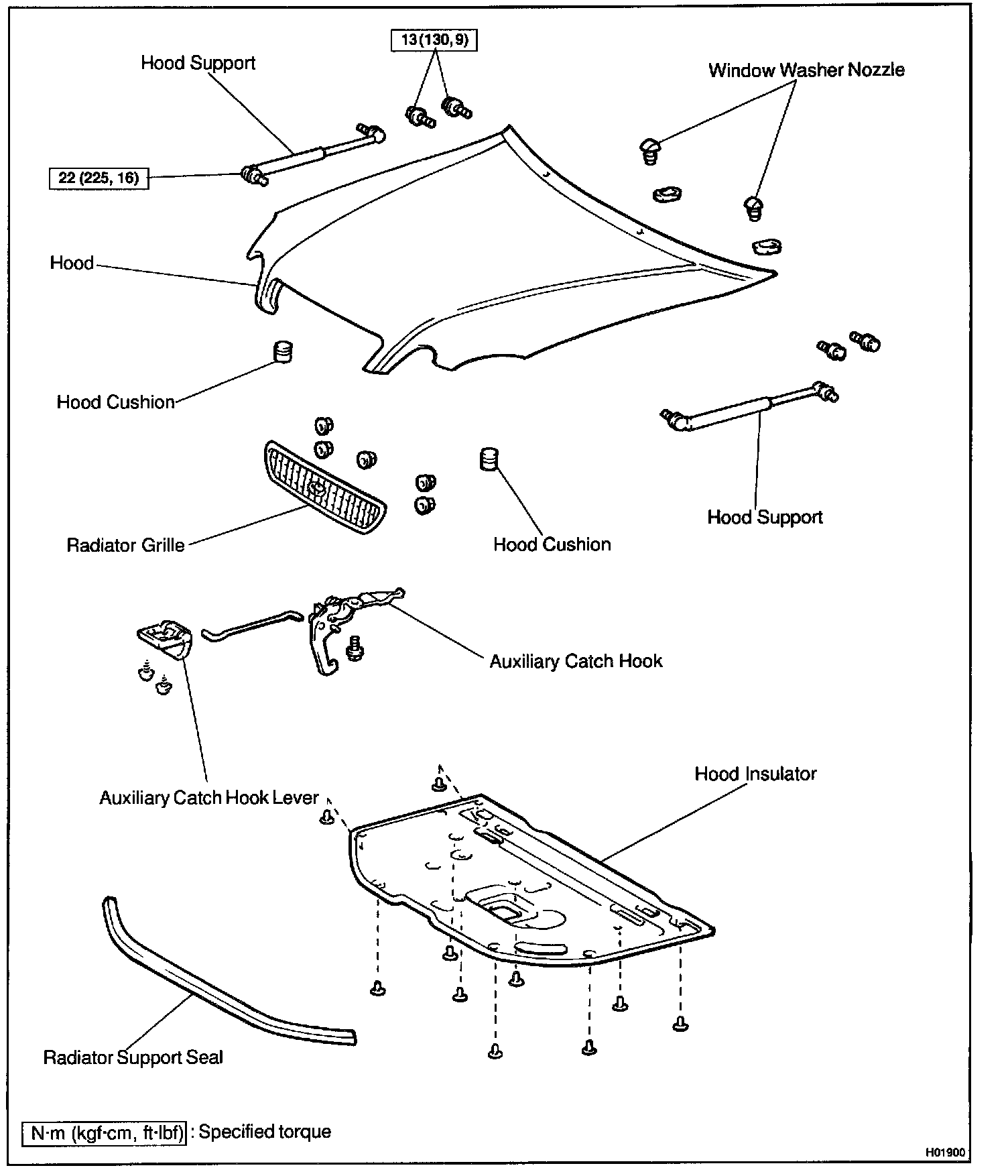 13 (130, 9)

Hood Support

Window Washer Nozzle

22 (225, 16)

Hood

Hood Cushion

Radiator Grille

Hood Cushion

Hood Support

Auxiliary Catch Hook

Auxiliary Catch Hook Lever

Hood Insulator

Radiator Support Seal

N·m (kgf·cm, ft·lbf) : Specified torque

H01900