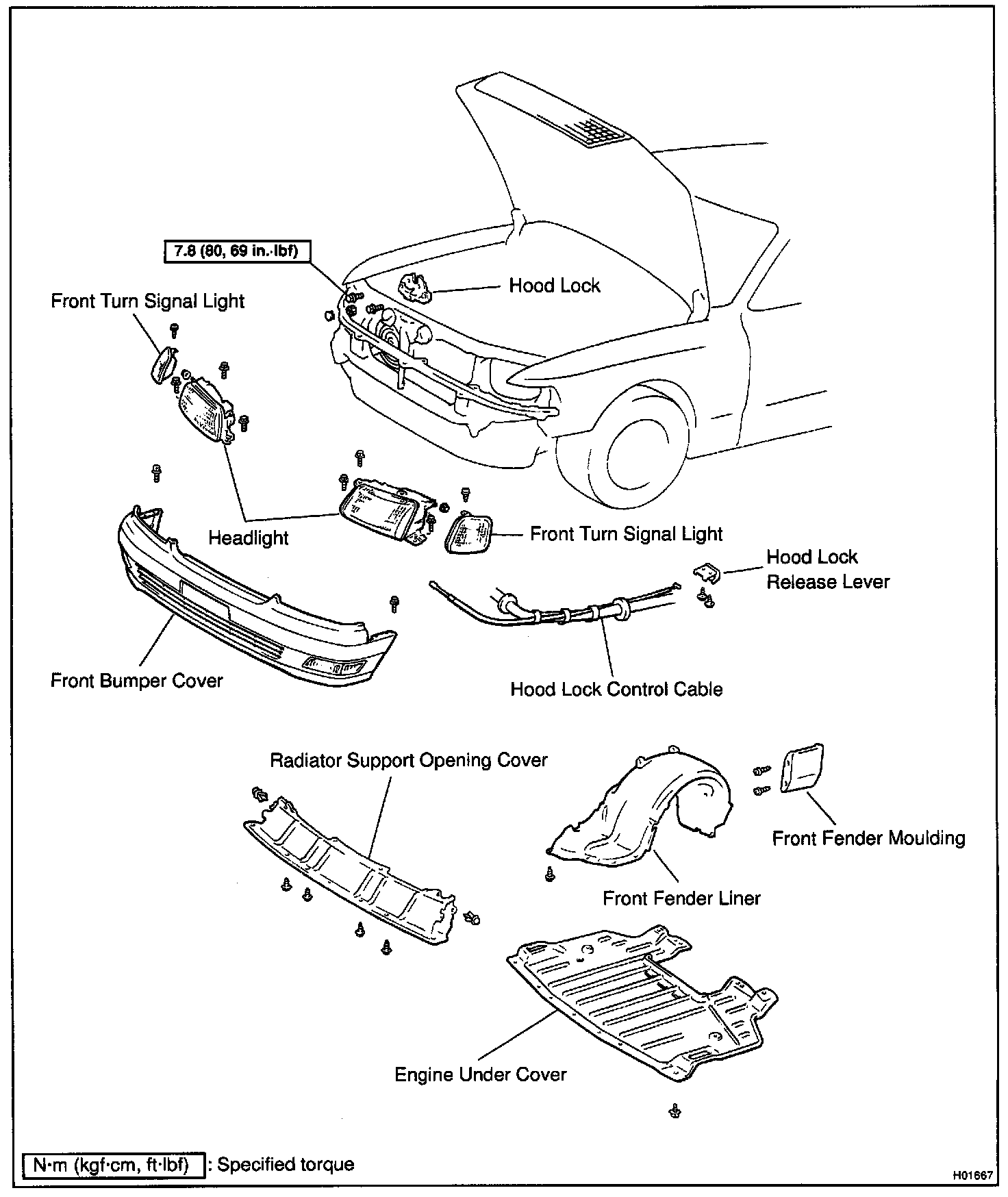 7.8 (80, 69 in.·lbf)

Hood Lock

Front Turn Signal Light

Headlight

Front Turn Signal Light

Hood Lock Release Lever

Front Bumper Cover

Hood Lock Control Cable

Radiator Support Opening Cover

Front Fender Moulding

Front Fender Liner

Engine Under Cover

N·m (kgf·cm, ft·lbf) : Specified torque

H01667