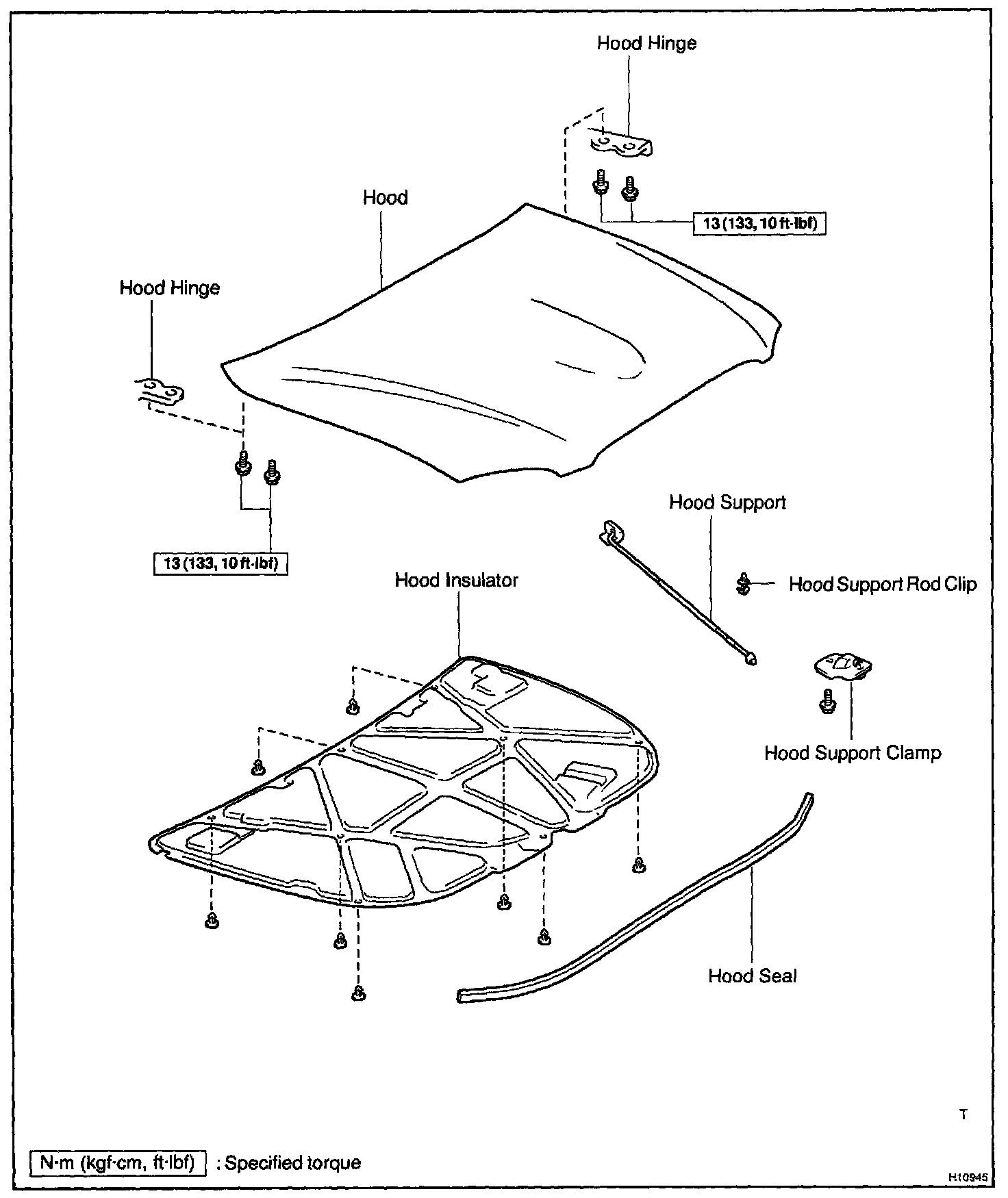 Hood Hinge

Hood

13 (133, 10 ft·lbf)

Hood Hinge

13 (133, 10 ft·lbf)

Hood Support

Hood Insulator

Hood Support Rod Clip

Hood Support Clamp

Hood Seal

T

N·m (kgf·cm, ft·lbf) : Specified torque

H10945