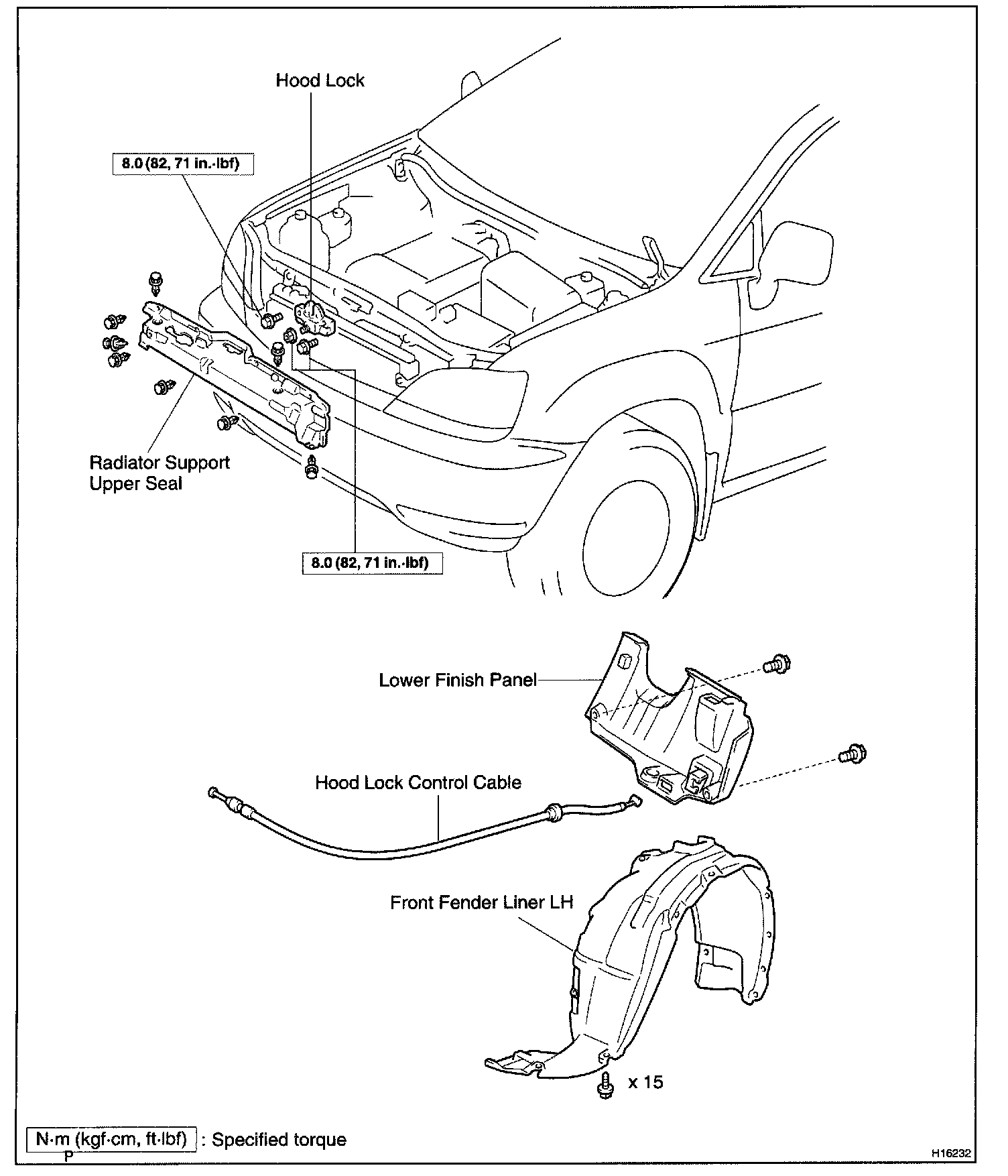 Hood Lock

8.0 (82, 71 in.·lbf)

Radiator Support Upper Seal

8.0 (82, 71 in.·lbf)

Lower Finish Panel

Hood Lock Control Cable

Front Fender Liner LH

x 15

N·m (kgf·cm, ft·lbf) : Specified torque

P

H16232