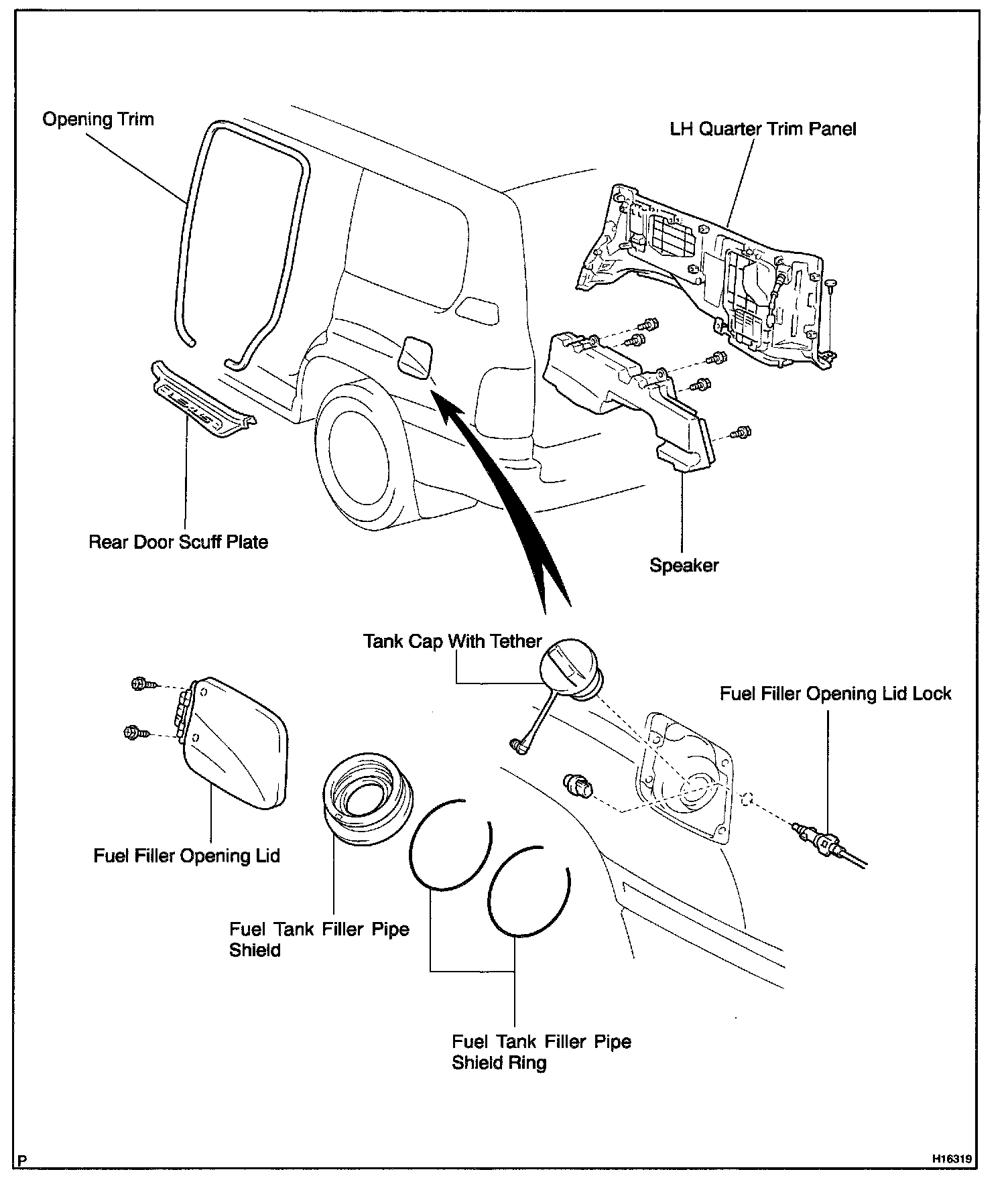 Opening Trim

LH Quarter Trim Panel

LEXUS

Rear Door Scuff Plate

Speaker

Tank Cap With Tether

Fuel Filler Opening Lid Lock

Fuel Filler Opening Lid

Fuel Tank Filler Pipe Shield

Fuel Tank Filler Pipe Shield Ring

P

H16319