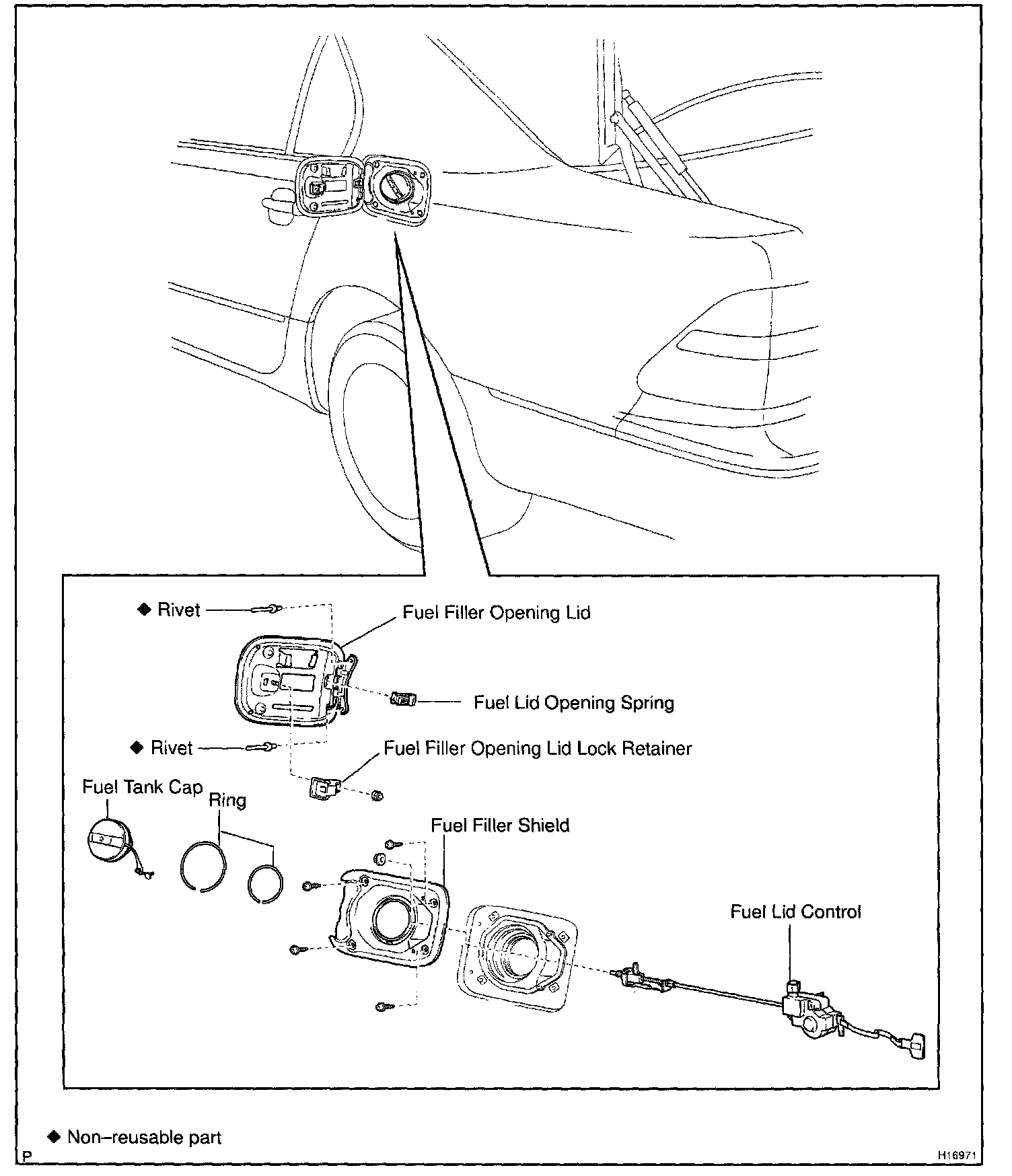 ◆ Rivet

Fuel Filler Opening Lid

Fuel Lid Opening Spring

◆ Rivet

Fuel Filler Opening Lid Lock Retainer

Fuel Tank Cap

Ring

Fuel Filler Shield

Fuel Lid Control

◆ Non–reusable part

P

H16971