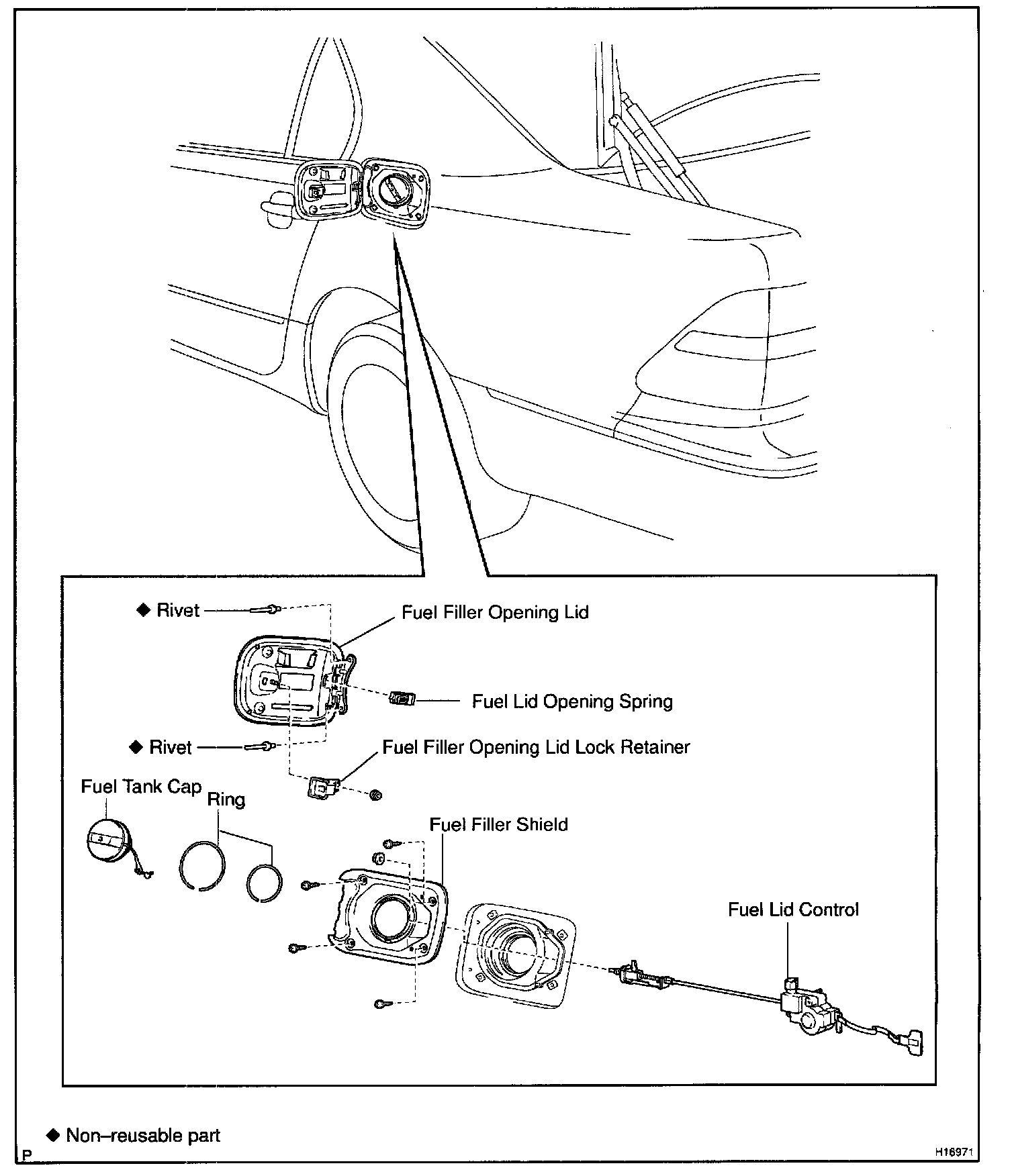 ◆ Rivet

Fuel Filler Opening Lid

Fuel Lid Opening Spring

◆ Rivet

Fuel Filler Opening Lid Lock Retainer

Fuel Tank Cap

Ring

Fuel Filler Shield

Fuel Lid Control

◆ Non–reusable part

P

H16971