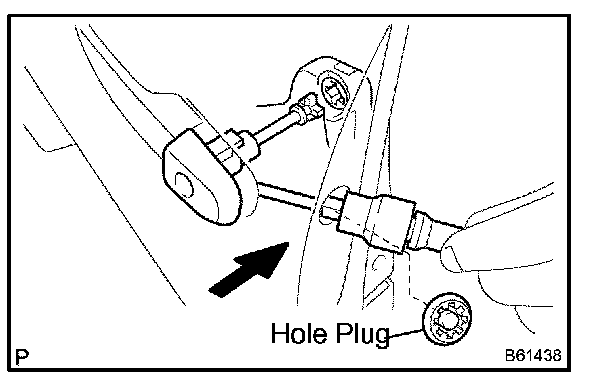 Hole Plug
P
B61438