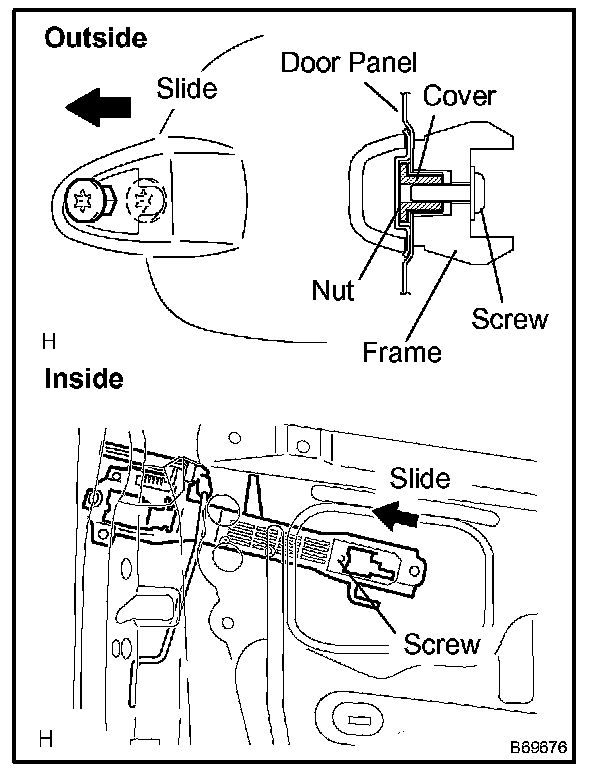 Outside

Slide

Door Panel

Cover

Nut

Screw

Frame

H

Inside

Slide

Screw

H

B69676