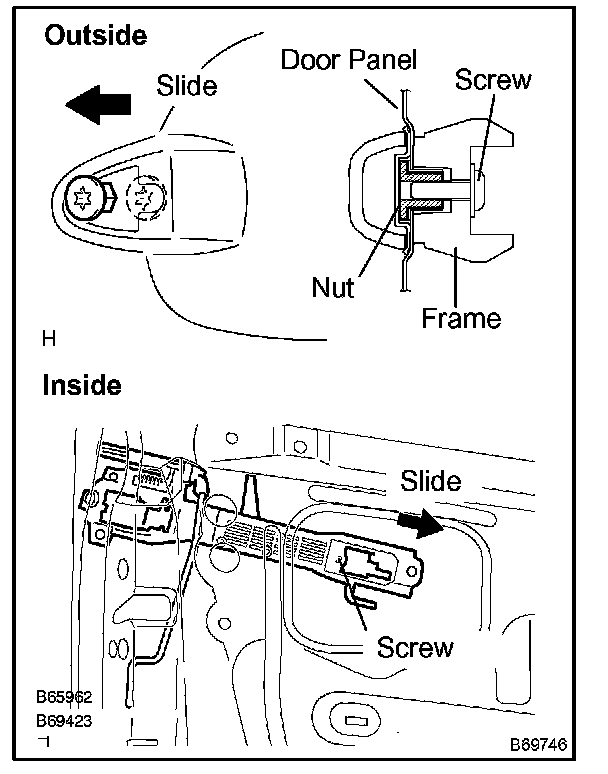 Outside

Slide

Door Panel

Screw

Nut

Frame

H

Inside

Slide

Screw

B65962

B69423

B69746