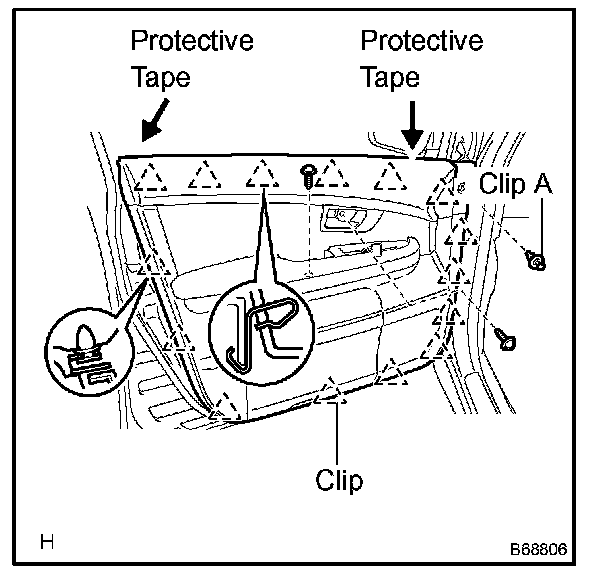 Protective Tape

Protective Tape

Clip A

Clip

H

B68806