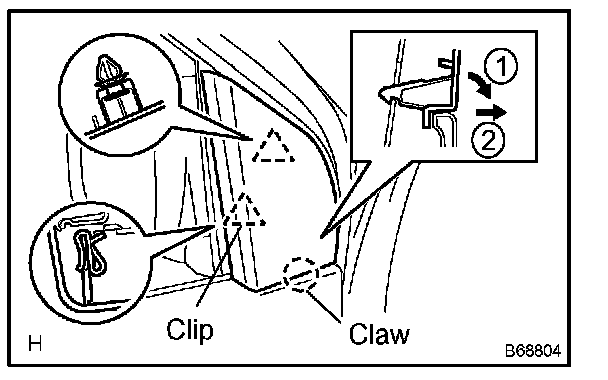 1
2
Clip
Claw
H
B68804