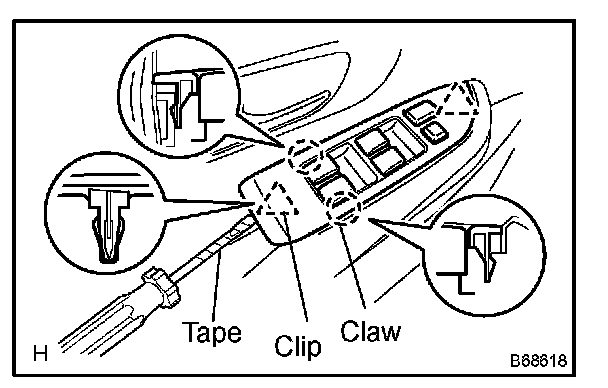 Tape
Clip
Claw
H
B68618