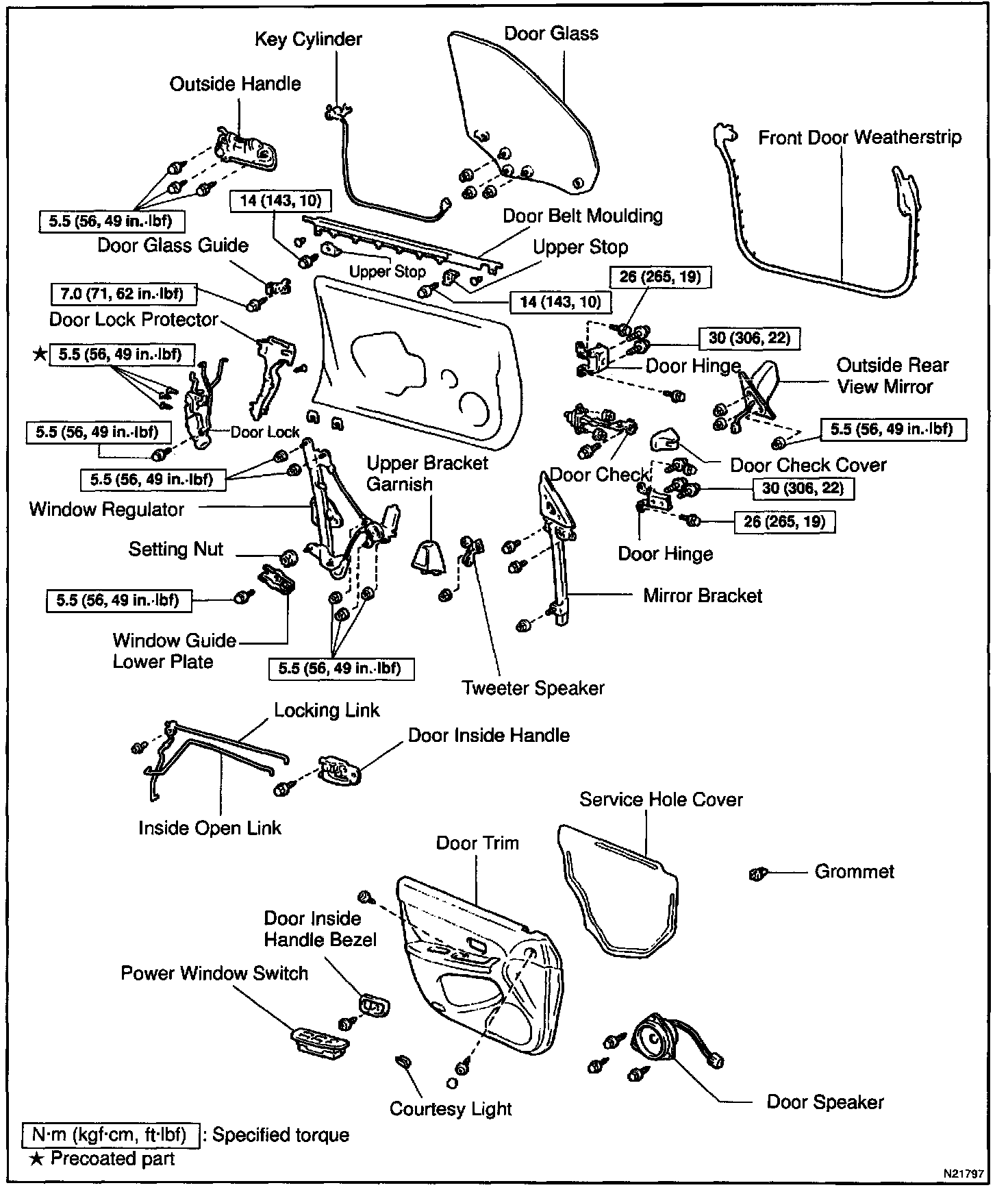 Key Cylinder
Door Glass
Outside Handle
Front Door Weatherstrip
5.5 (56, 49 in.·lbf)
14 (143, 10)
Door Belt Moulding
Door Glass Guide
Upper Stop
Upper Stop
7.0 (71, 62 in.·lbf)
14 (143, 10)
26 (265, 19)
Door Lock Protector
30 (306, 22)
★ 5.5 (56, 49 in.·lbf)
Door Hinge
Outside Rear View Mirror
5.5 (56, 49 in.·lbf)
Door Lock
5.5 (56, 49 in.·lbf)
5.5 (56, 49 in.·lbf)
Upper Bracket Garnish
Door Check
Door Check Cover
30 (306, 22)
Window Regulator
26 (265, 19)
Setting Nut
Door Hinge
5.5 (56, 49 in.·lbf)
Mirror Bracket
Window Guide Lower Plate
5.5 (56, 49 in.·lbf)
Tweeter Speaker
Locking Link
Door Inside Handle
Inside Open Link
Service Hole Cover
Door Trim
Grommet
Door Inside Handle Bezel
Power Window Switch
Courtesy Light
Door Speaker
N·m (kgf·cm, ft·lbf) : Specified torque
★ Precoated part
N21797