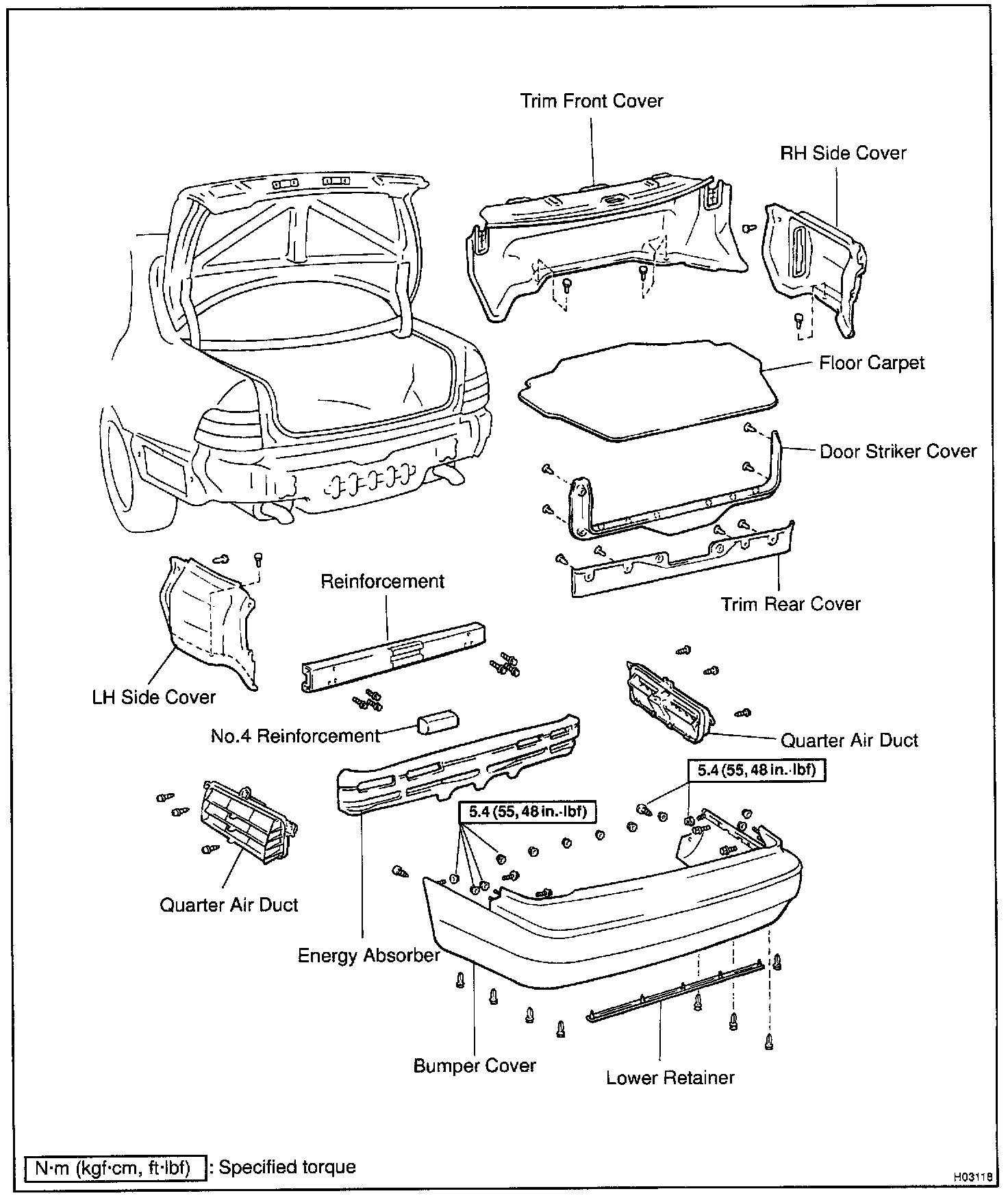 Trim Front Cover

RH Side Cover

Floor Carpet

Door Striker Cover

Trim Rear Cover

Reinforcement

LH Side Cover

No.4 Reinforcement

Quarter Air Duct

5.4 (55, 48 in.·lbf)

5.4 (55, 48 in.·lbf)

Quarter Air Duct

Energy Absorber

Bumper Cover

Lower Retainer

N·m (kgf·cm, ft·lbf) : Specified torque

H03118