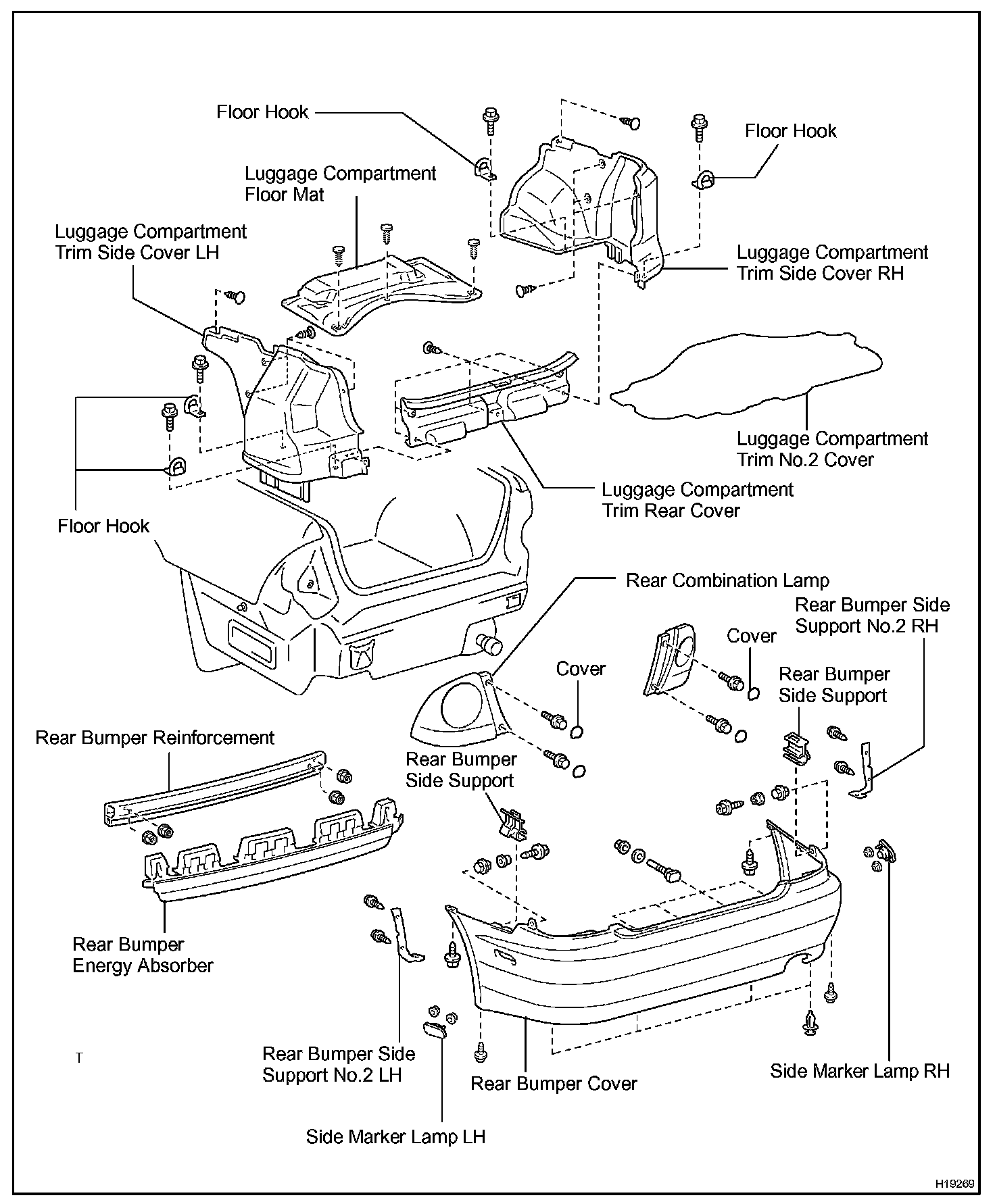 Floor Hook

Floor Hook

Luggage Compartment Floor Mat

Luggage Compartment Trim Side Cover LH

Luggage Compartment Trim Side Cover RH

Luggage Compartment Trim No.2 Cover

Luggage Compartment Trim Rear Cover

Floor Hook

Rear Combination Lamp

Rear Bumper Side Support No.2 RH

Cover

Cover

Rear Bumper Side Support

Rear Bumper Reinforcement

Rear Bumper Side Support

Rear Bumper Energy Absorber

T

Rear Bumper Side Support No.2 LH

Rear Bumper Cover

Side Marker Lamp RH

Side Marker Lamp LH

H19269