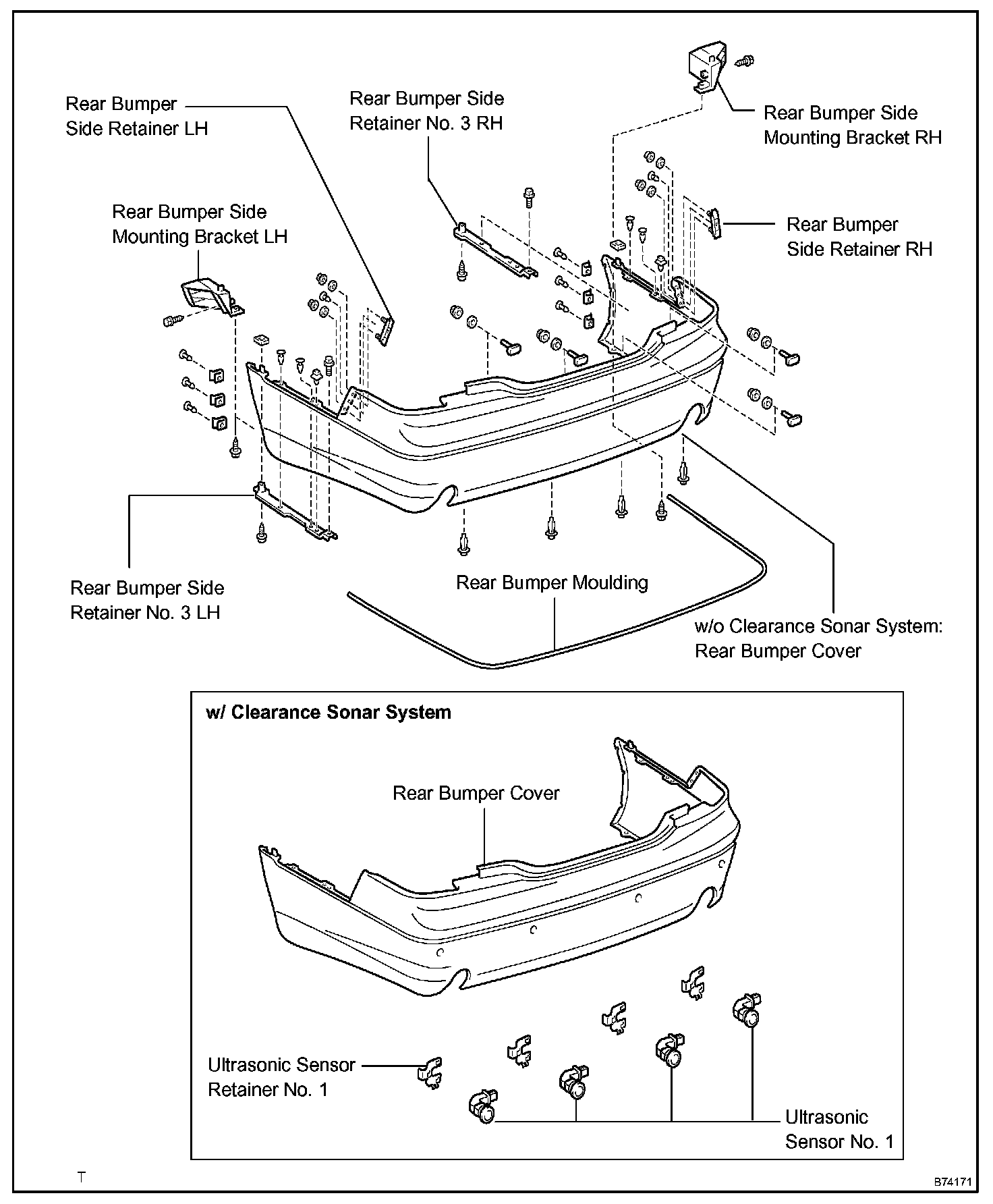 Rear Bumper Side Retainer LH

Rear Bumper Side Retainer No. 3 RH

Rear Bumper Side Mounting Bracket RH

Rear Bumper Side Mounting Bracket LH

Rear Bumper Side Retainer RH

Rear Bumper Side Retainer No. 3 LH

Rear Bumper Moulding

w/o Clearance Sonar System: Rear Bumper Cover

w/ Clearance Sonar System

Rear Bumper Cover

Ultrasonic Sensor Retainer No. 1

Ultrasonic Sensor No. 1

T

B74171