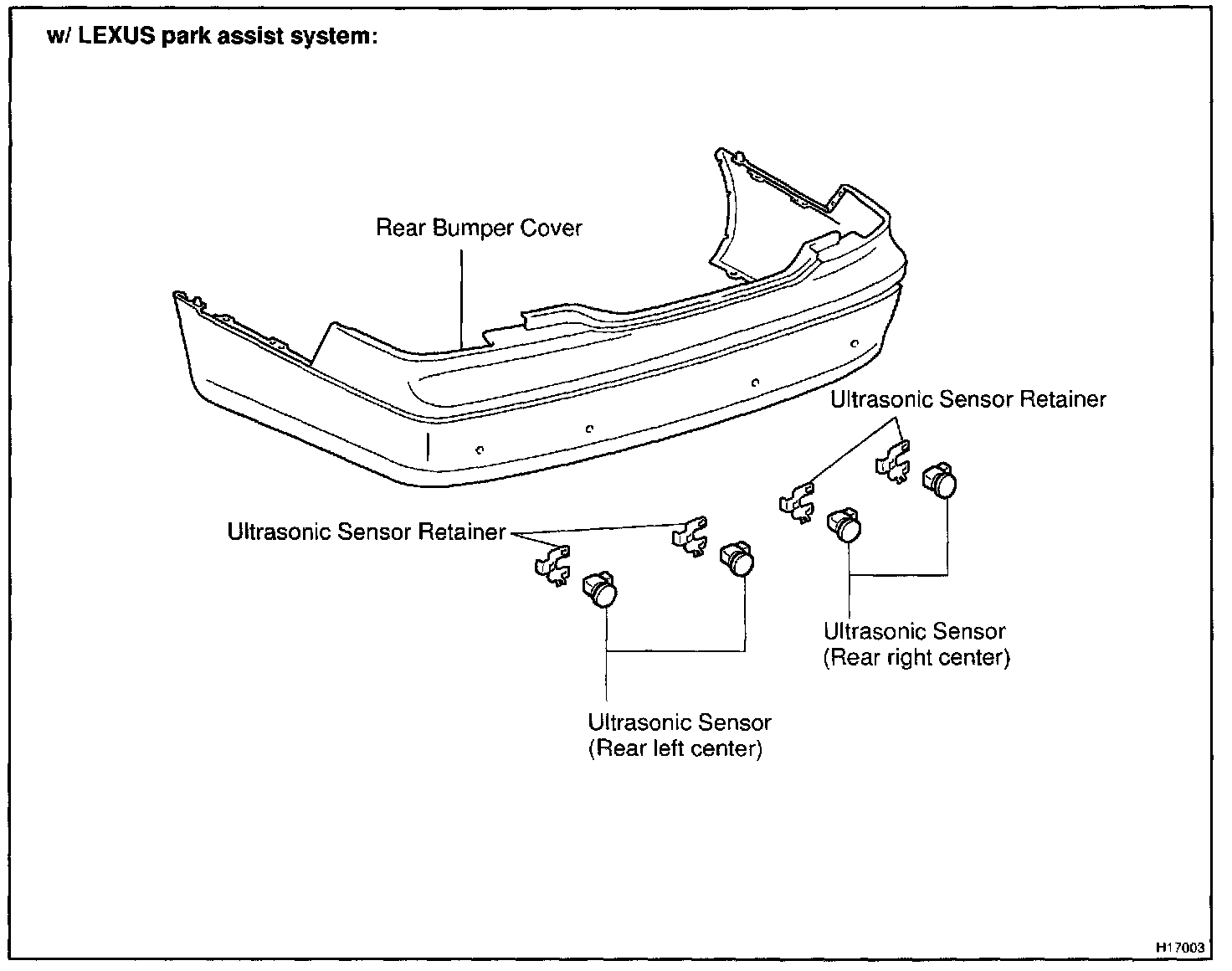 w/ LEXUS park assist system:

Rear Bumper Cover

Ultrasonic Sensor Retainer

Ultrasonic Sensor Retainer

Ultrasonic Sensor
(Rear right center)

Ultrasonic Sensor
(Rear left center)

H17003