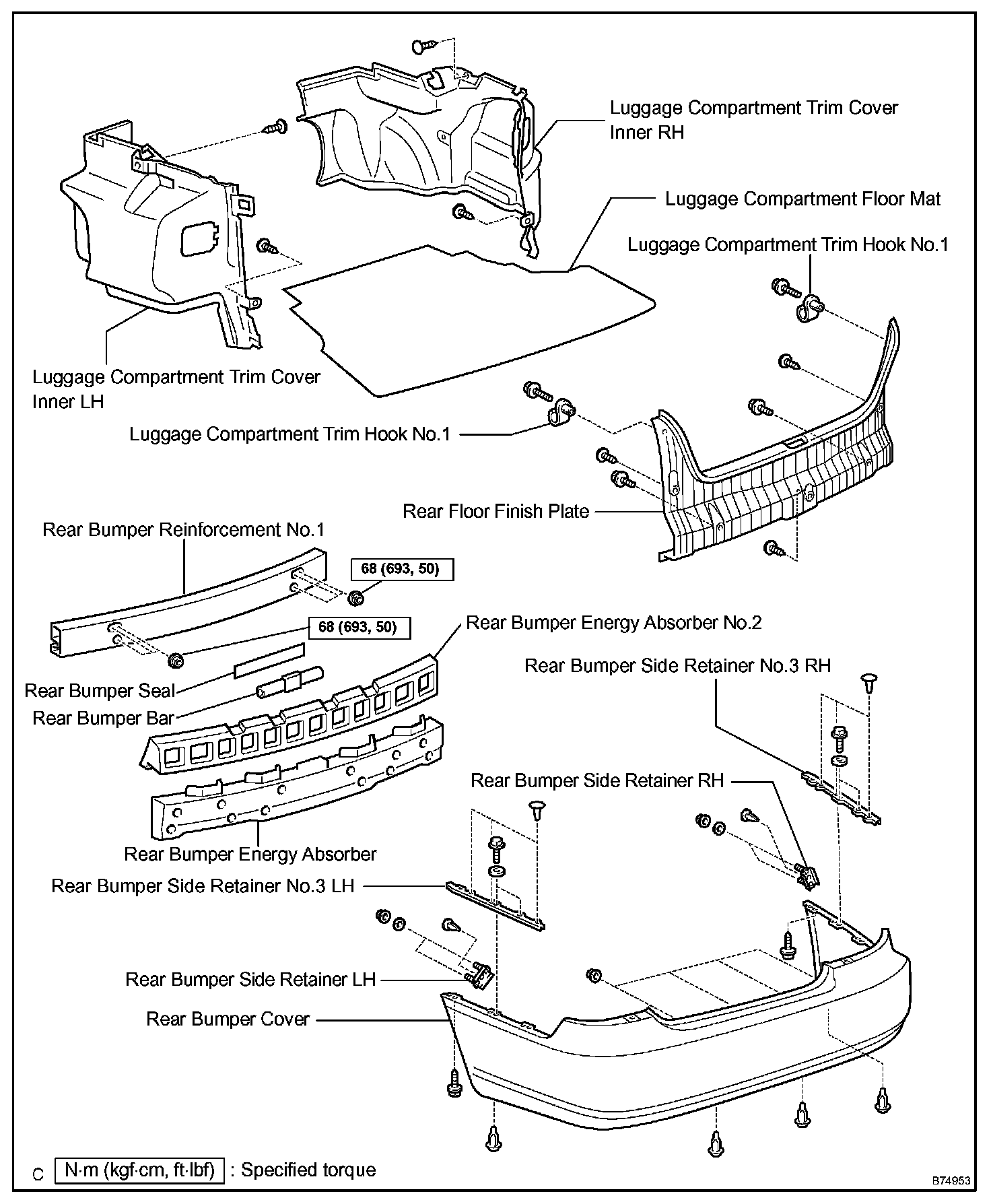 Luggage Compartment Trim Cover Inner RH

Luggage Compartment Floor Mat

Luggage Compartment Trim Hook No.1

Luggage Compartment Trim Cover Inner LH

Luggage Compartment Trim Hook No.1

Rear Floor Finish Plate

Rear Bumper Reinforcement No.1

68 (693, 50)

68 (693, 50)

Rear Bumper Energy Absorber No.2

Rear Bumper Side Retainer No.3 RH

Rear Bumper Seal

Rear Bumper Bar

Rear Bumper Side Retainer RH

Rear Bumper Energy Absorber

Rear Bumper Side Retainer No.3 LH

Rear Bumper Side Retainer LH

Rear Bumper Cover

C

N·m (kgf·cm, ft·lbf) : Specified torque

B74953