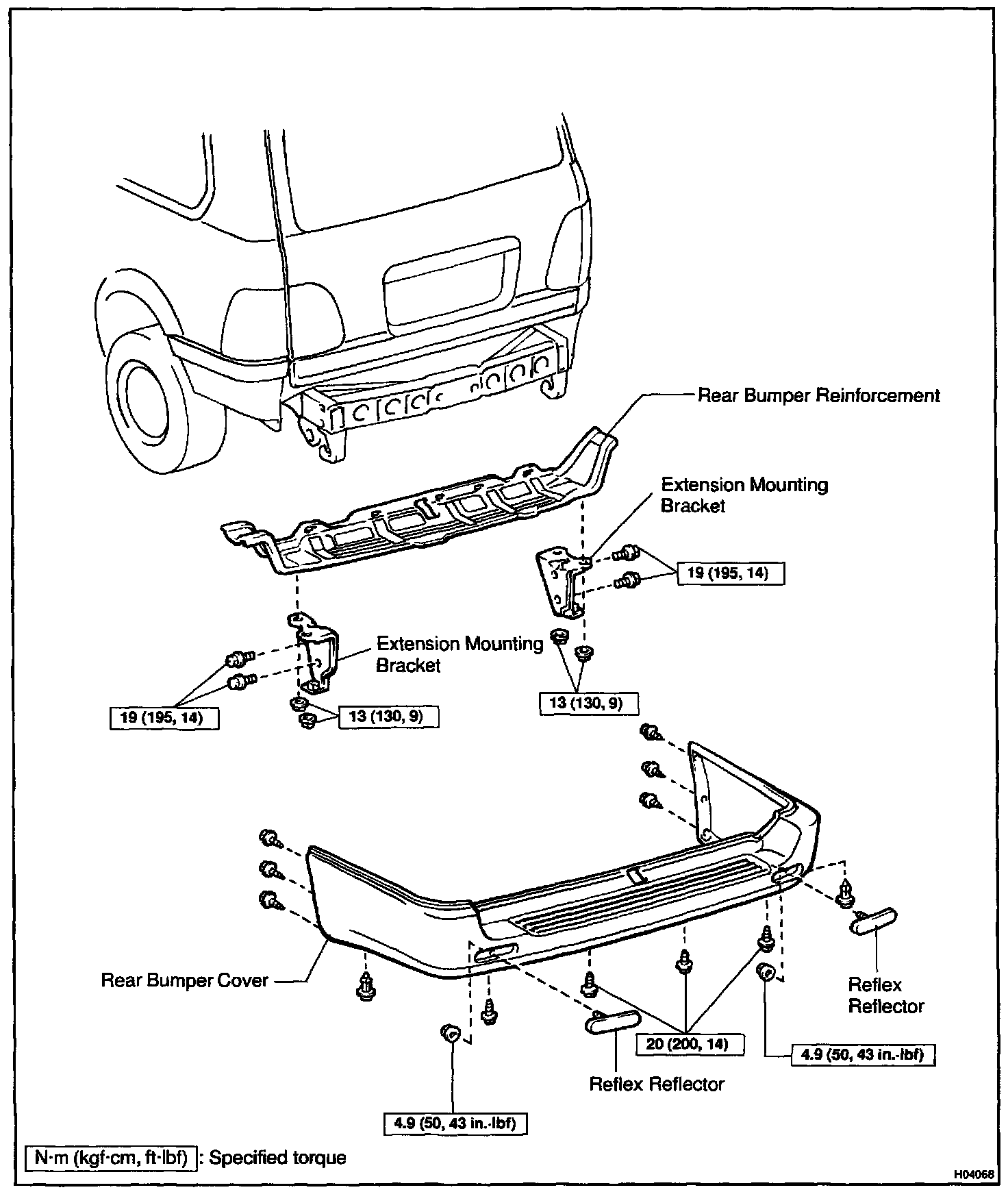 Rear Bumper Reinforcement

Extension Mounting Bracket

19 (195, 14)

Extension Mounting Bracket

19 (195, 14)

13 (130, 9)

13 (130, 9)

Rear Bumper Cover

Reflex Reflector

20 (200, 14)

4.9 (50, 43 in.·lbf)

Reflex Reflector

4.9 (50, 43 in.·lbf)

N·m (kgf·cm, ft·lbf) : Specified torque

H04068