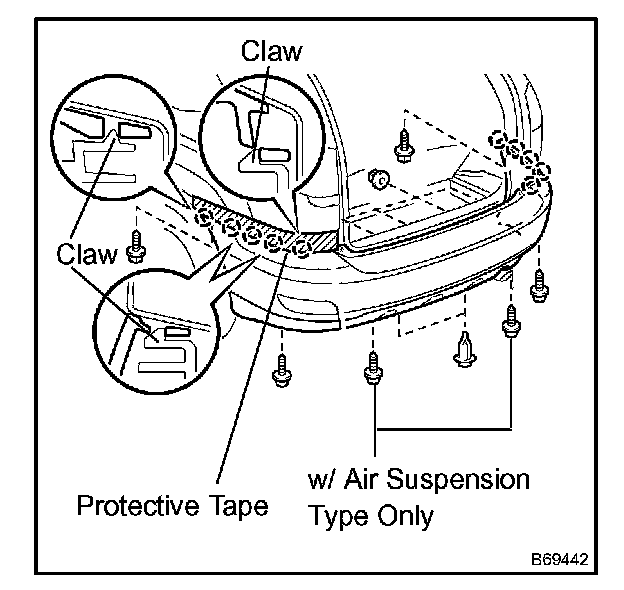 Claw

Claw

Protective Tape

w/ Air Suspension Type Only

B69442