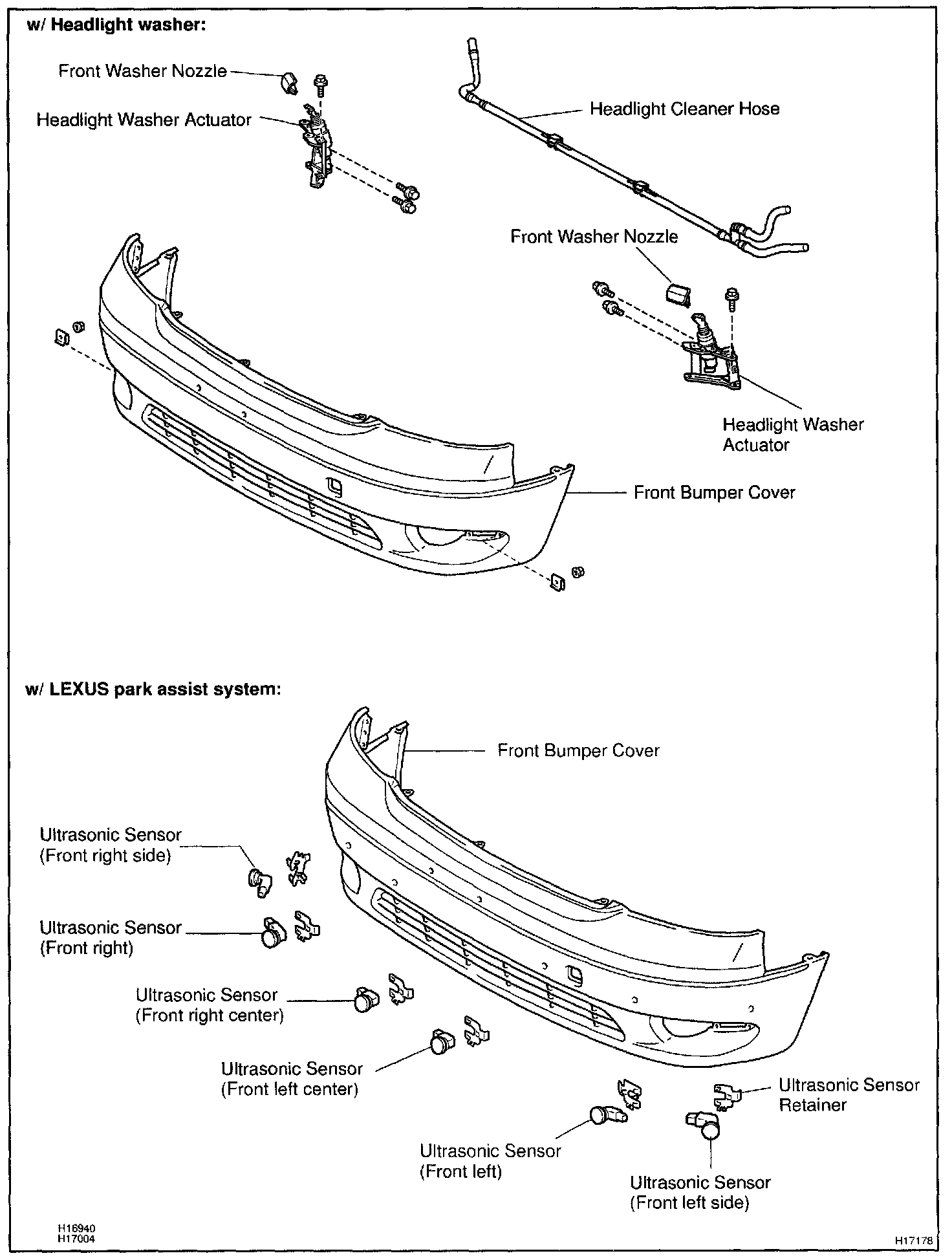 w/ Headlight washer:

Front Washer Nozzle

Headlight Washer Actuator

Headlight Cleaner Hose

Front Washer Nozzle

Headlight Washer Actuator

Front Bumper Cover

w/ LEXUS park assist system:

Front Bumper Cover

Ultrasonic Sensor (Front right side)

Ultrasonic Sensor (Front right)

Ultrasonic Sensor (Front right center)

Ultrasonic Sensor (Front left center)

Ultrasonic Sensor Retainer

Ultrasonic Sensor (Front left)

Ultrasonic Sensor (Front left side)

H16940
H17004

H17178