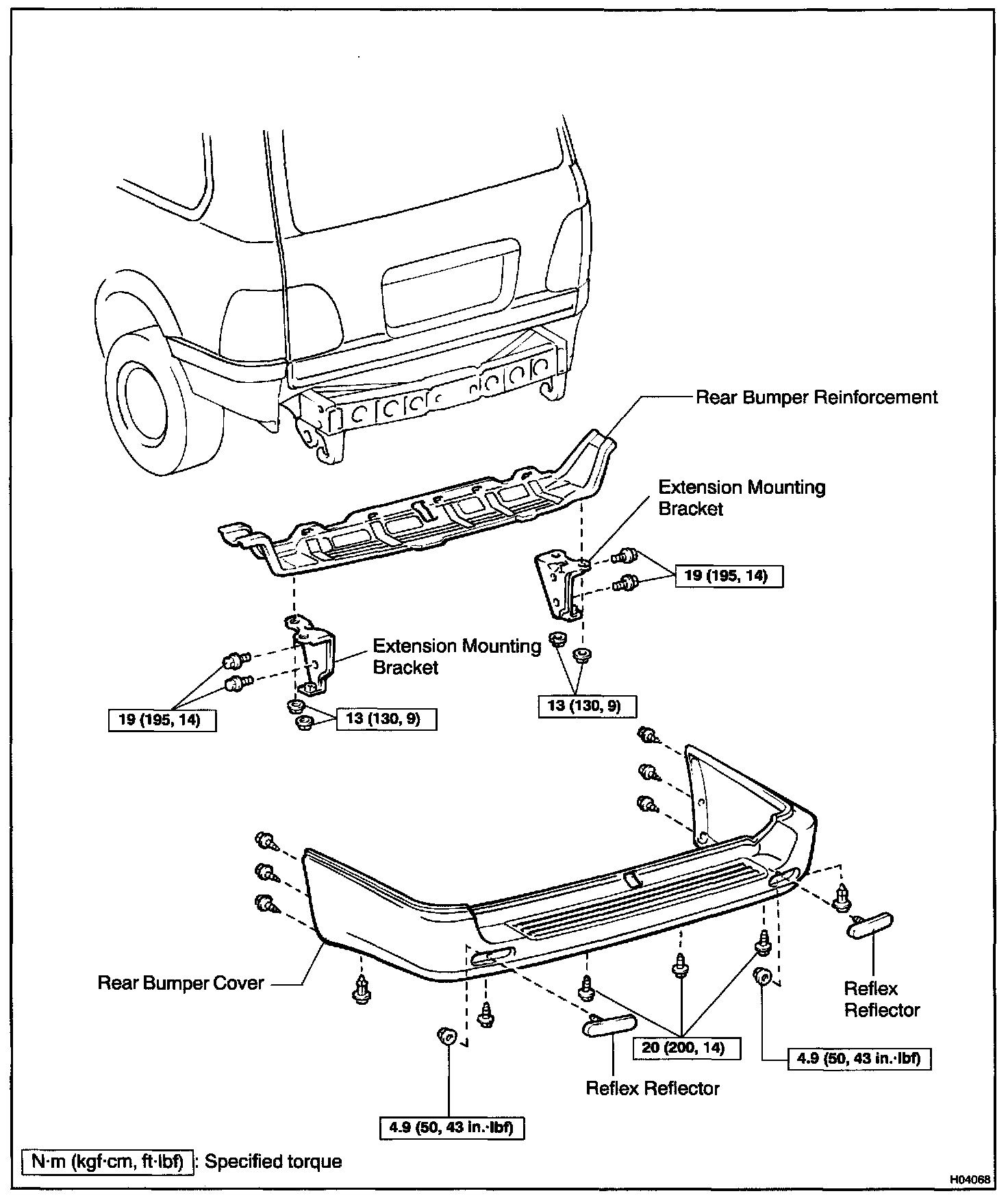 Rear Bumper Reinforcement

Extension Mounting Bracket

19 (195, 14)

Extension Mounting Bracket

13 (130, 9)

19 (195, 14)

13 (130, 9)

Rear Bumper Cover

Reflex Reflector

20 (200, 14)

4.9 (50, 43 in.·lbf)

Reflex Reflector

4.9 (50, 43 in.·lbf)

N·m (kgf·cm, ft·lbf) : Specified torque

H04068