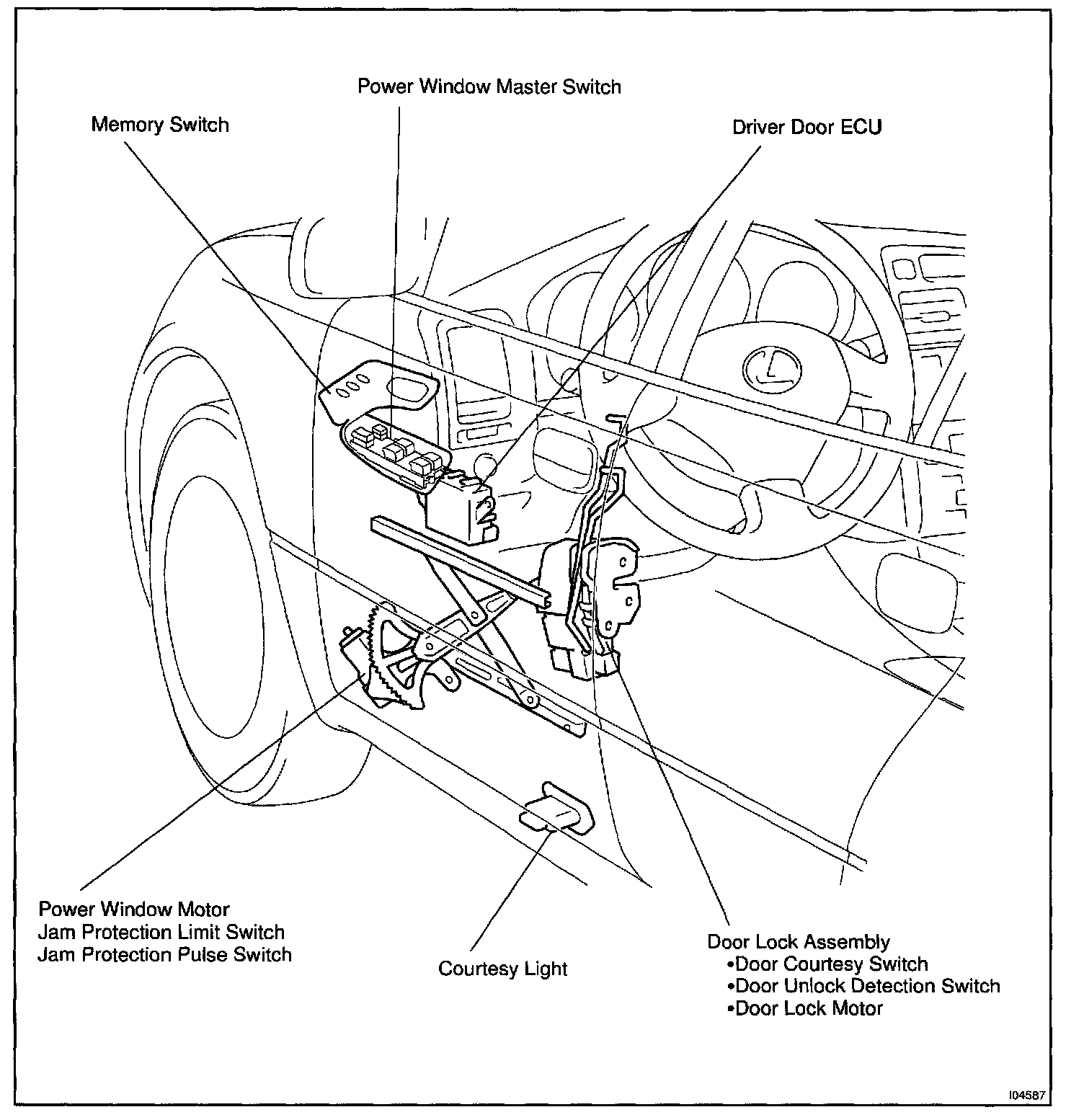 Power Window Master Switch

Memory Switch

Driver Door ECU

Power Window Motor
Jam Protection Limit Switch
Jam Protection Pulse Switch

Courtesy Light

Door Lock Assembly
•Door Courtesy Switch
•Door Unlock Detection Switch
•Door Lock Motor

I04587