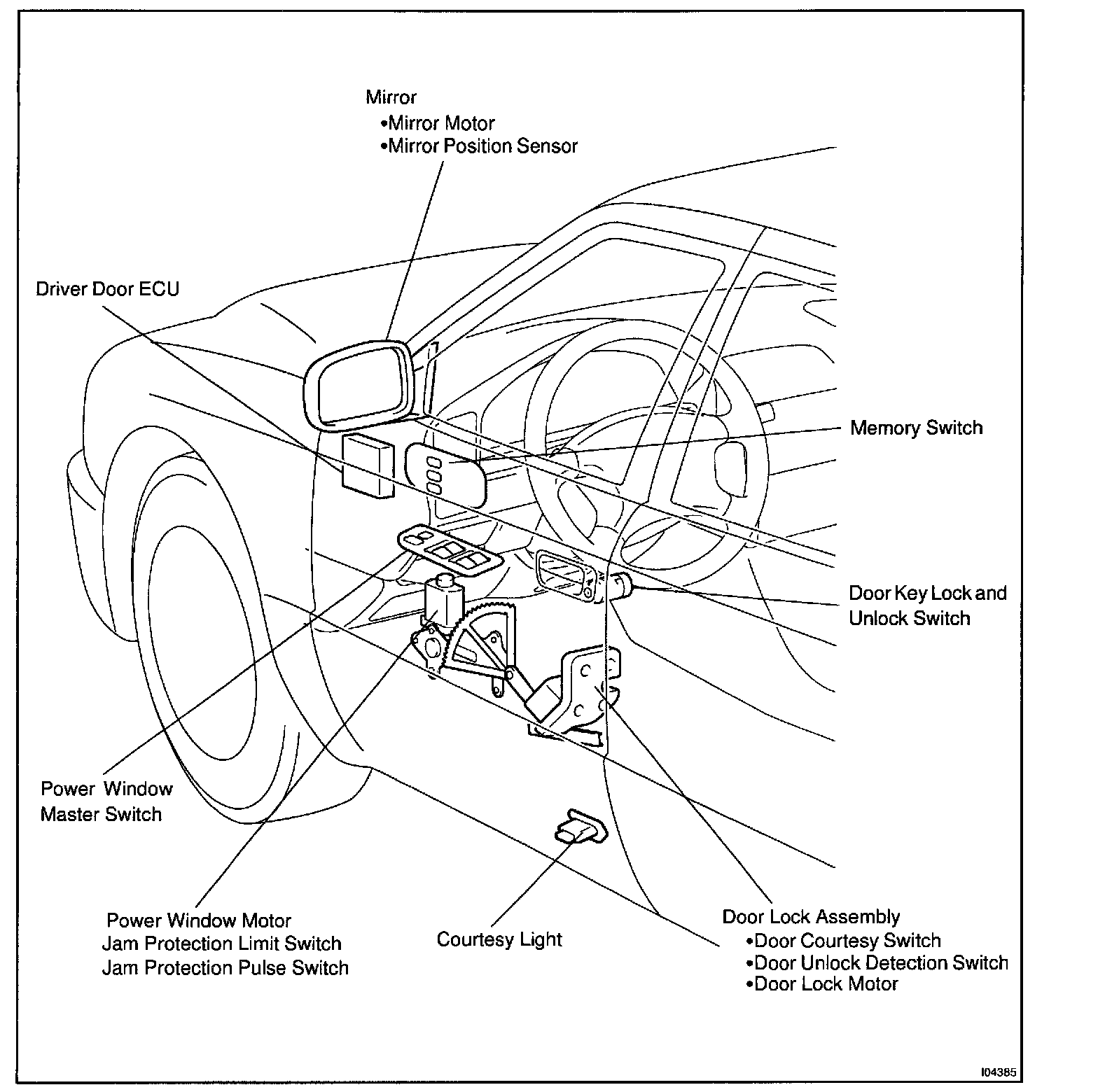 Mirror
•Mirror Motor
•Mirror Position Sensor

Driver Door ECU

Memory Switch

Door Key Lock and Unlock Switch

Power Window Master Switch

Power Window Motor
Jam Protection Limit Switch
Jam Protection Pulse Switch

Courtesy Light

Door Lock Assembly
•Door Courtesy Switch
•Door Unlock Detection Switch
•Door Lock Motor

I04385