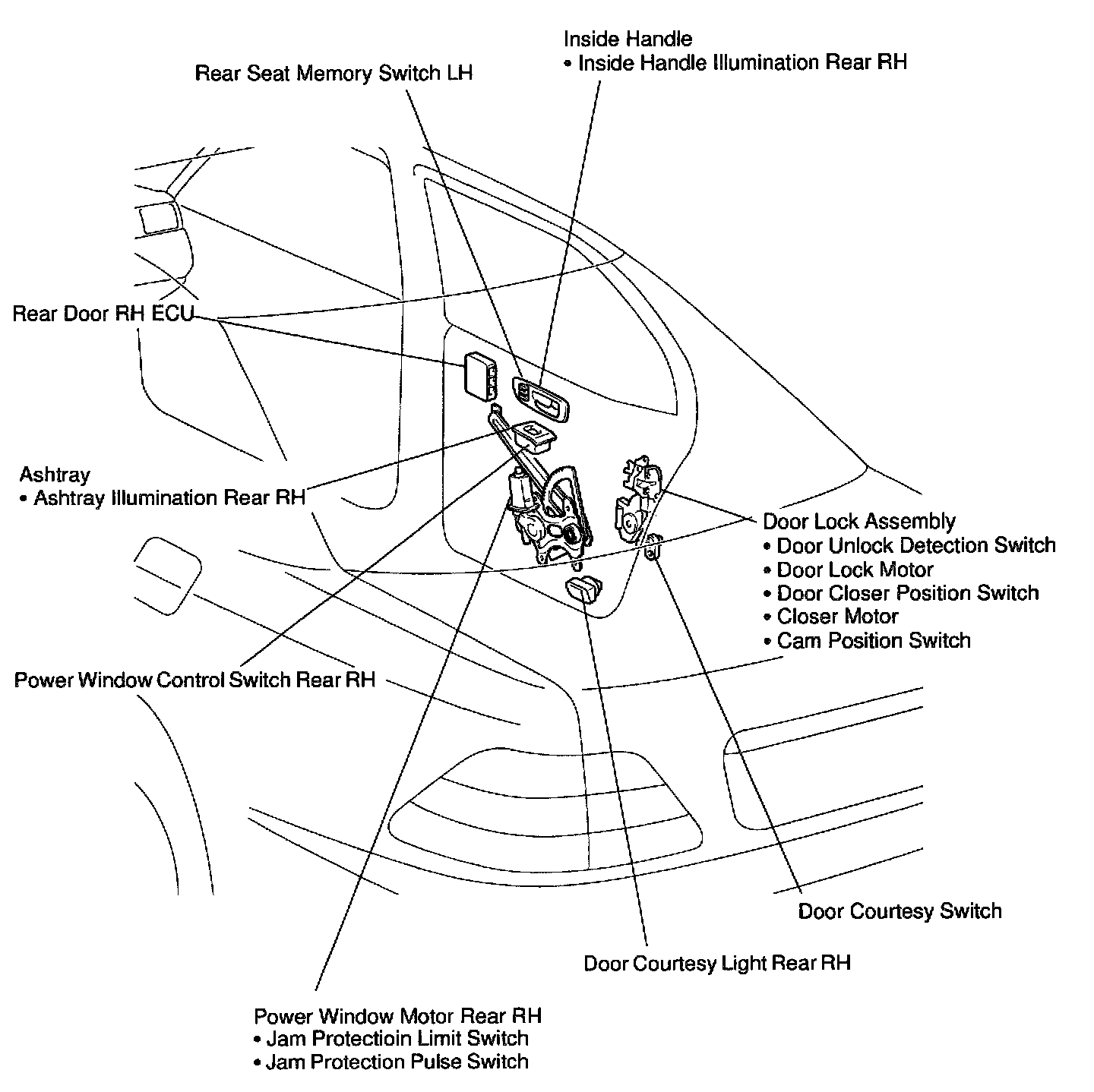 Inside Handle
• Inside Handle Illumination Rear RH

Rear Seat Memory Switch LH

Rear Door RH ECU

Ashtray
• Ashtray Illumination Rear RH

Door Lock Assembly
• Door Unlock Detection Switch
• Door Lock Motor
• Door Closer Position Switch
• Closer Motor
• Cam Position Switch

Power Window Control Switch Rear RH

Door Courtesy Switch

Door Courtesy Light Rear RH

Power Window Motor Rear RH
• Jam Protectioin Limit Switch
• Jam Protection Pulse Switch